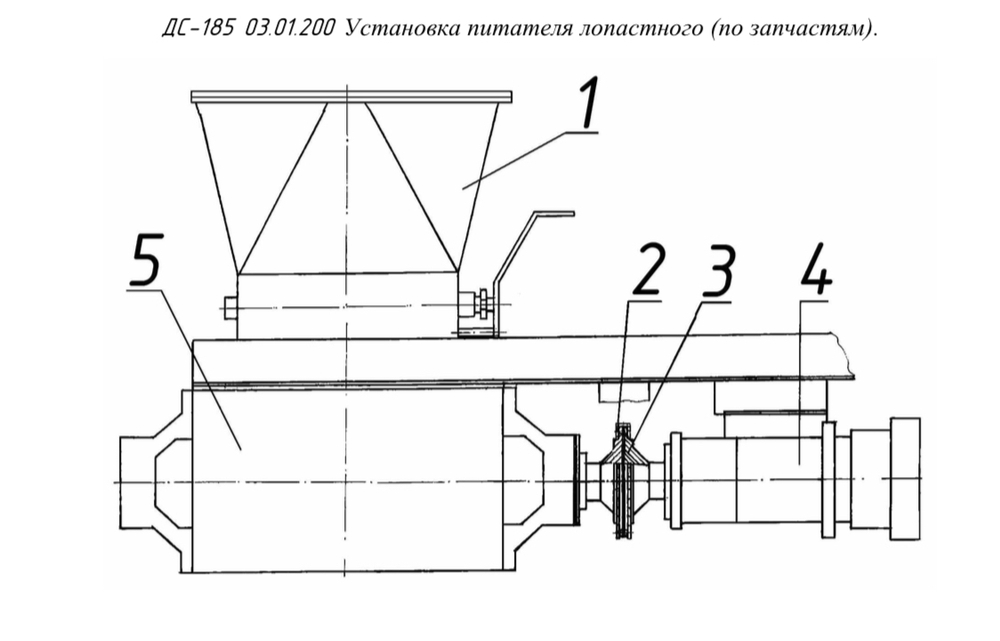 ДС-185 03.01.200 Установка питателя лопастного (по запчастям).

1

5

2

3

4