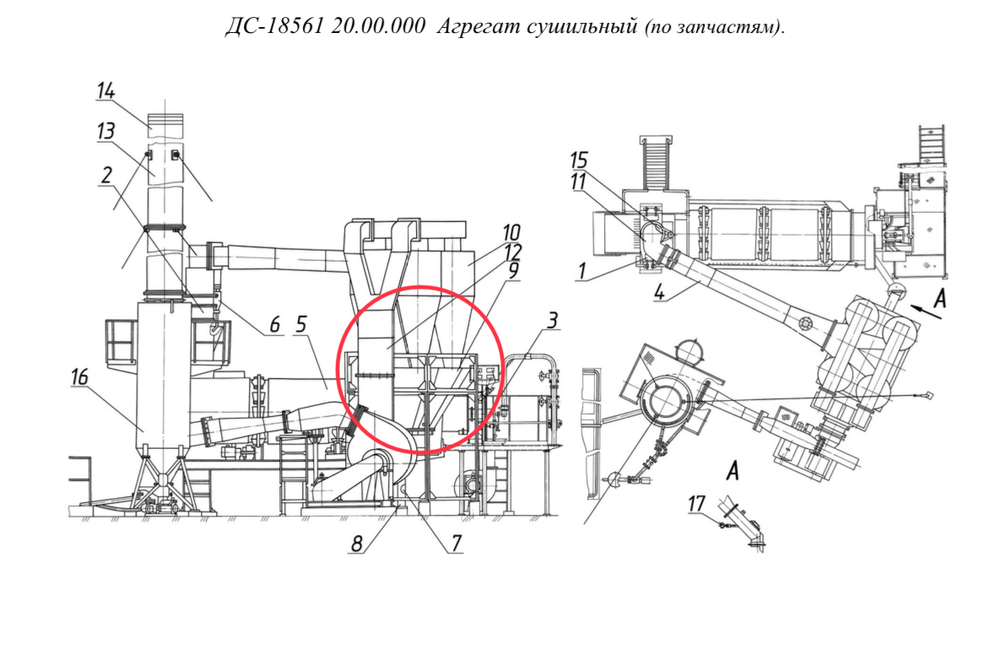 ДС-18561 20.00.000 Агрегат сушильный (по запчастям).

14
13
2
6
5
16
10
12
9
3
8
7
15
11
1
4
A
A
17