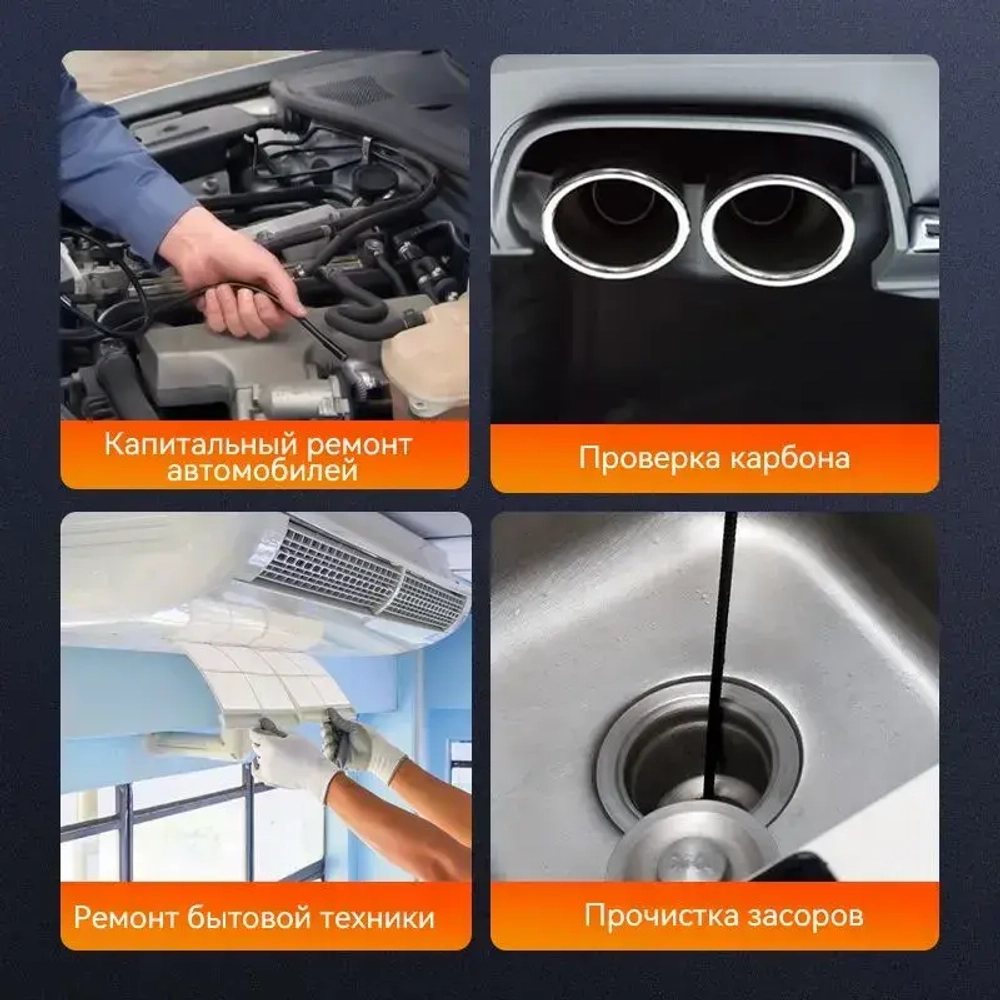 Капитальный ремонт автомобилей

Проверка карбона

Ремонт бытовой техники

Прочистка засоров