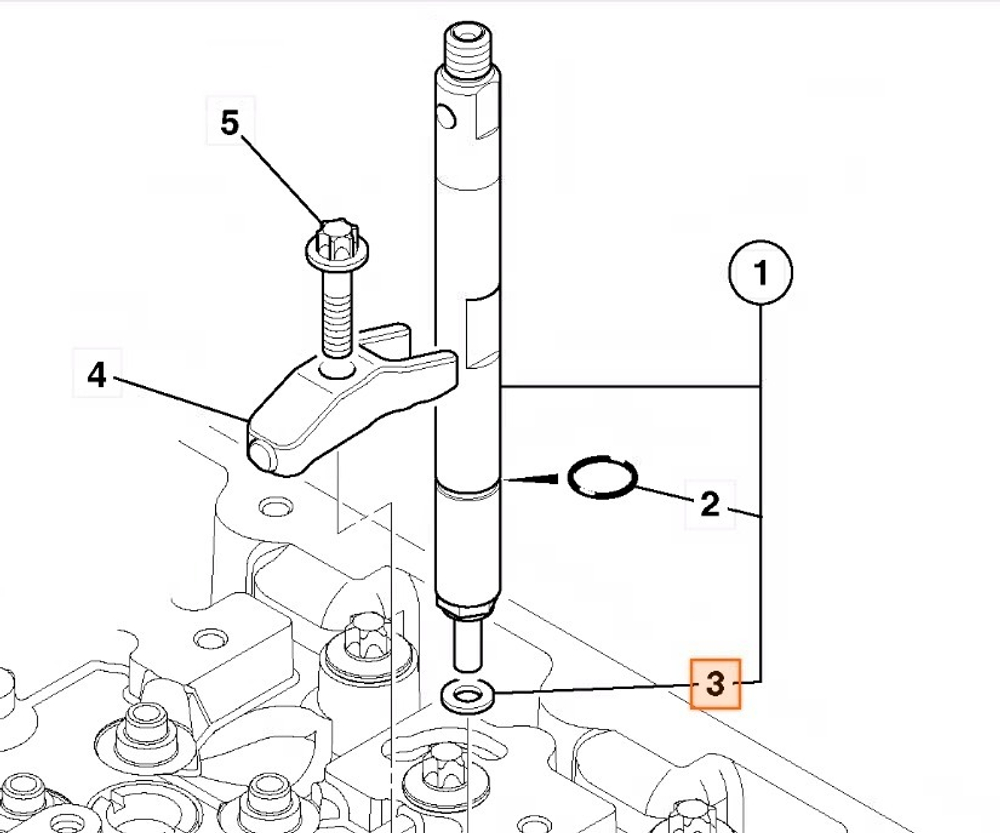 5
1
4
2
3