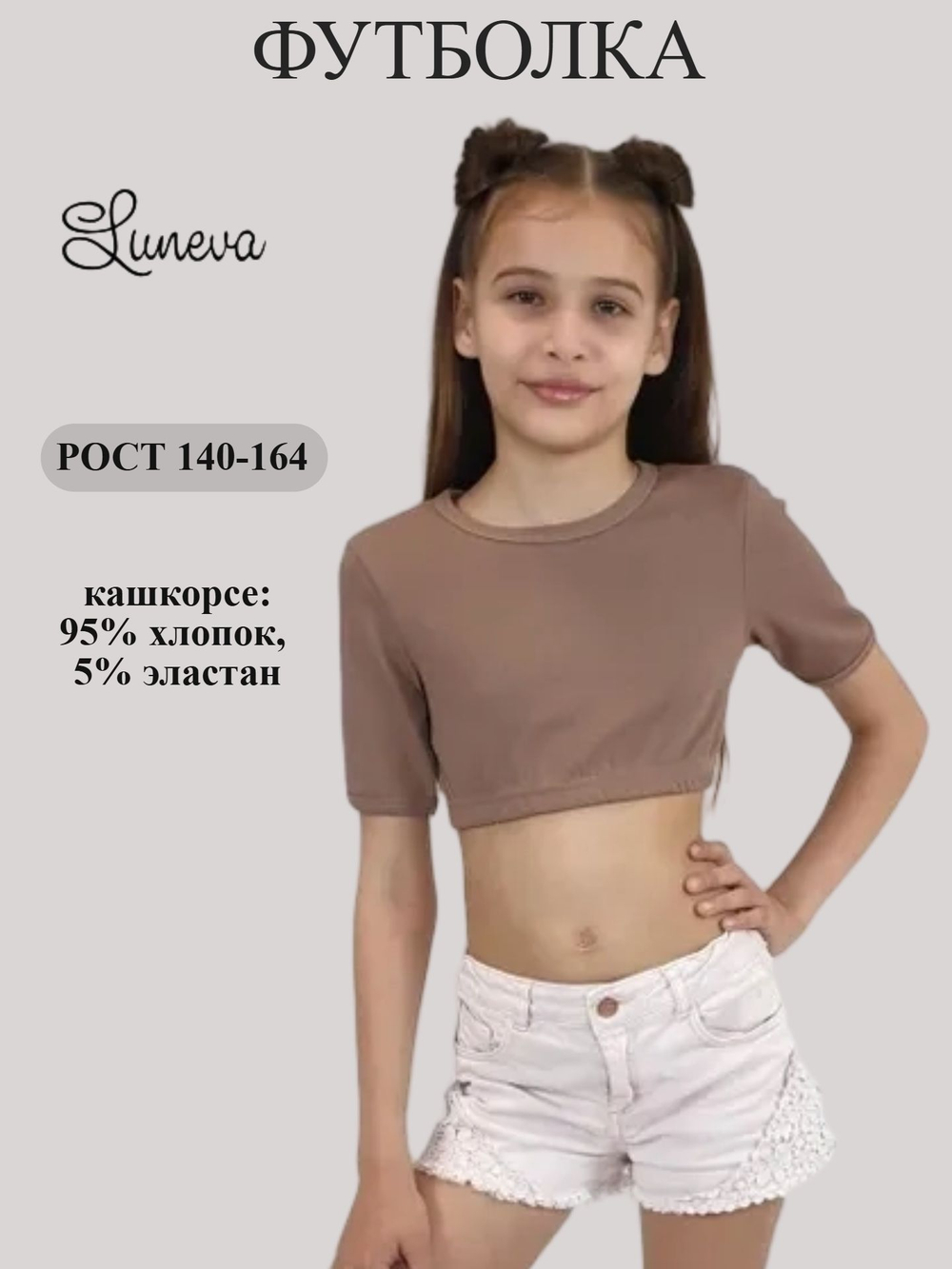 ФУТБОЛКА

Luneva

РОСТ 140-164

кашкорсе:
95% хлопок,
5% эластан