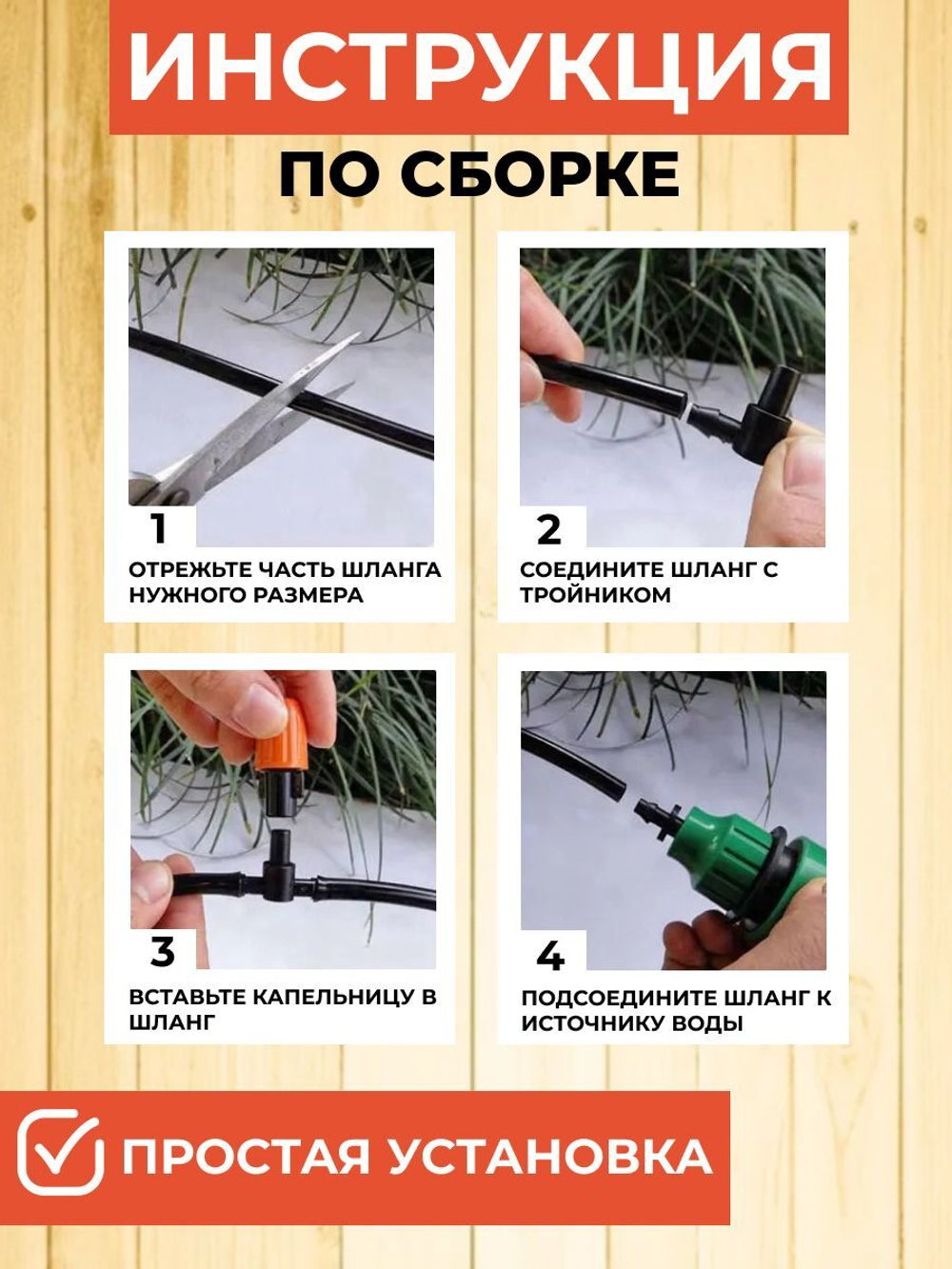 ИНСТРУКЦИЯ

ПО СБОРКЕ

1

ОТРЕЖЬТЕ ЧАСТЬ ШЛАНГА НУЖНОГО РАЗМЕРА

2

СОЕДИНИТЕ ШЛАНГ С ТРОЙНИКОМ

3

ВСТАВЬТЕ КАПЕЛЬНИЦУ В ШЛАНГ

4

ПОДСОЕДИНИТЕ ШЛАНГ К ИСТОЧНИКУ ВОДЫ

ПРОСТАЯ УСТАНОВКА