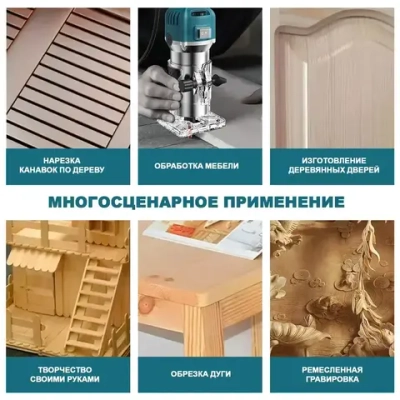 НАРЕЗКА КАНАВОК ПО ДЕРЕВУ

ОБРАБОТКА МЕБЕЛИ

ИЗГОТОВЛЕНИЕ ДЕРЕВЯННЫХ ДВЕРЕЙ

МНОГОСЦЕНАРНОЕ ПРИМЕНЕНИЕ

ТВОРЧЕСТВО СВОИМИ РУКАМИ

ОБРЕЗКА ДУГИ

РЕМЕСЛЕННАЯ ГРАВИРОВКА