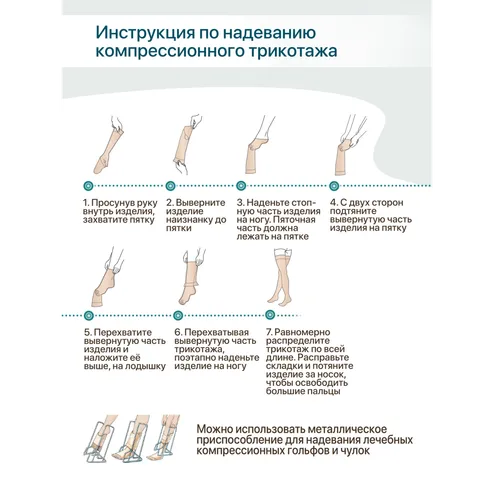 Инструкция по надеванию компрессионного трикотажа

1. Просунув руку внутрь изделия, захватите пятку

2. Выверните изделие наизнанку до пятки

3. Наденьте стопную часть изделия на ногу. Пяточная часть должна лежать на пятке

4. С двух сторон подтяните вывернутую часть изделия на пятку

5. Перехватите вывернутую часть изделия и наложите её выше, на лодышку

6. Перехватывая вывернутую часть трикотажа, поэтапно наденьте изделие на ногу

7. Равномерно распределите трикотаж по всей длине. Расправьте складки и потяните изделие за носок, чтобы освободить большие пальцы

Можно использовать металлическое приспособление для надевания лечебных компрессионных гольфов и чулок