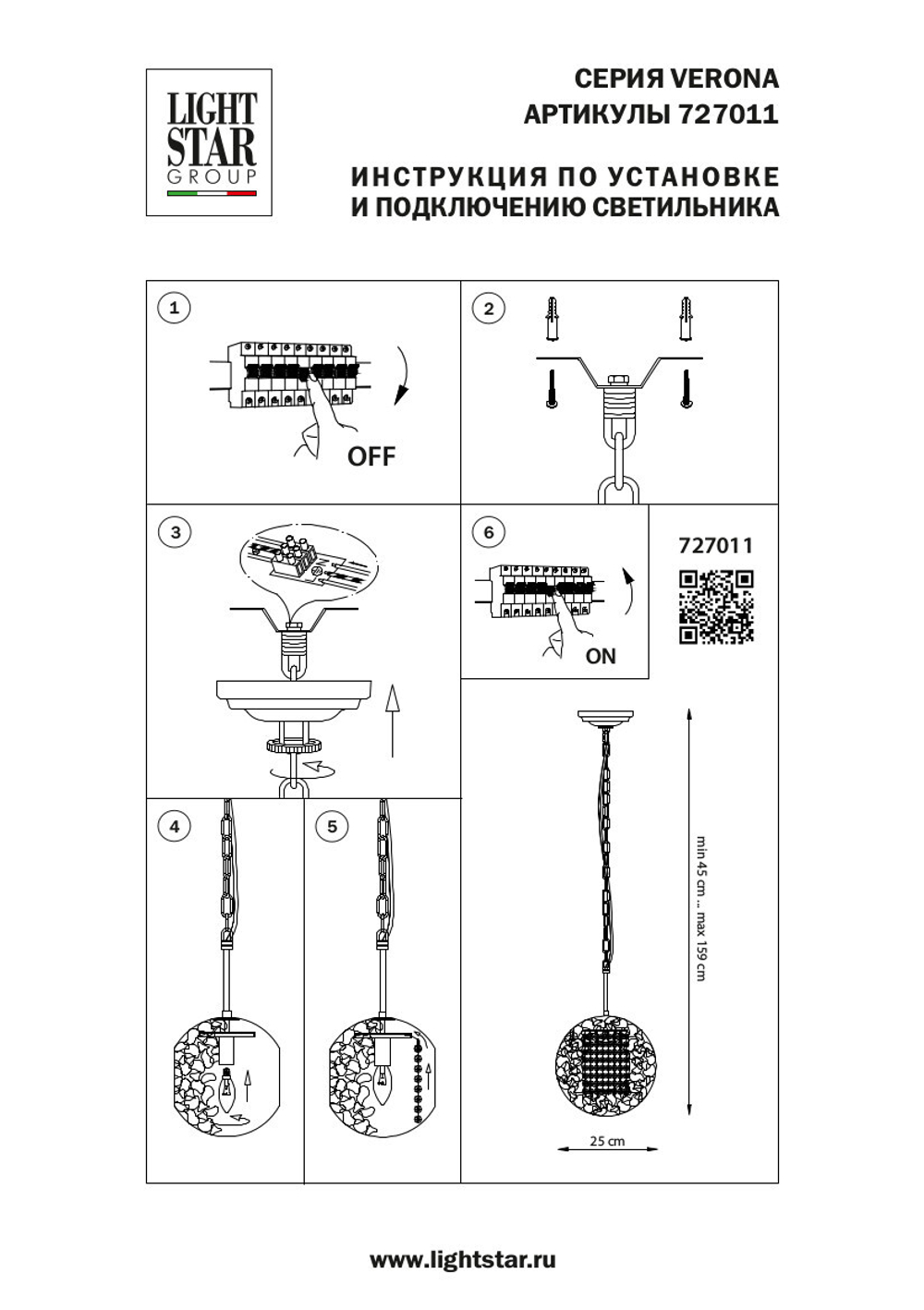 LIGHT STAR GROUP

СЕРИЯ VERONA
АРТИКУЛЫ 727011

ИНСТРУКЦИЯ ПО УСТАНОВКЕ
И ПОДКЛЮЧЕНИЮ СВЕТИЛЬНИКА

1

OFF

2

3

6

ON

727011

4

5

min 45 cm ... max 159 cm

25 cm

www.lightstar.ru