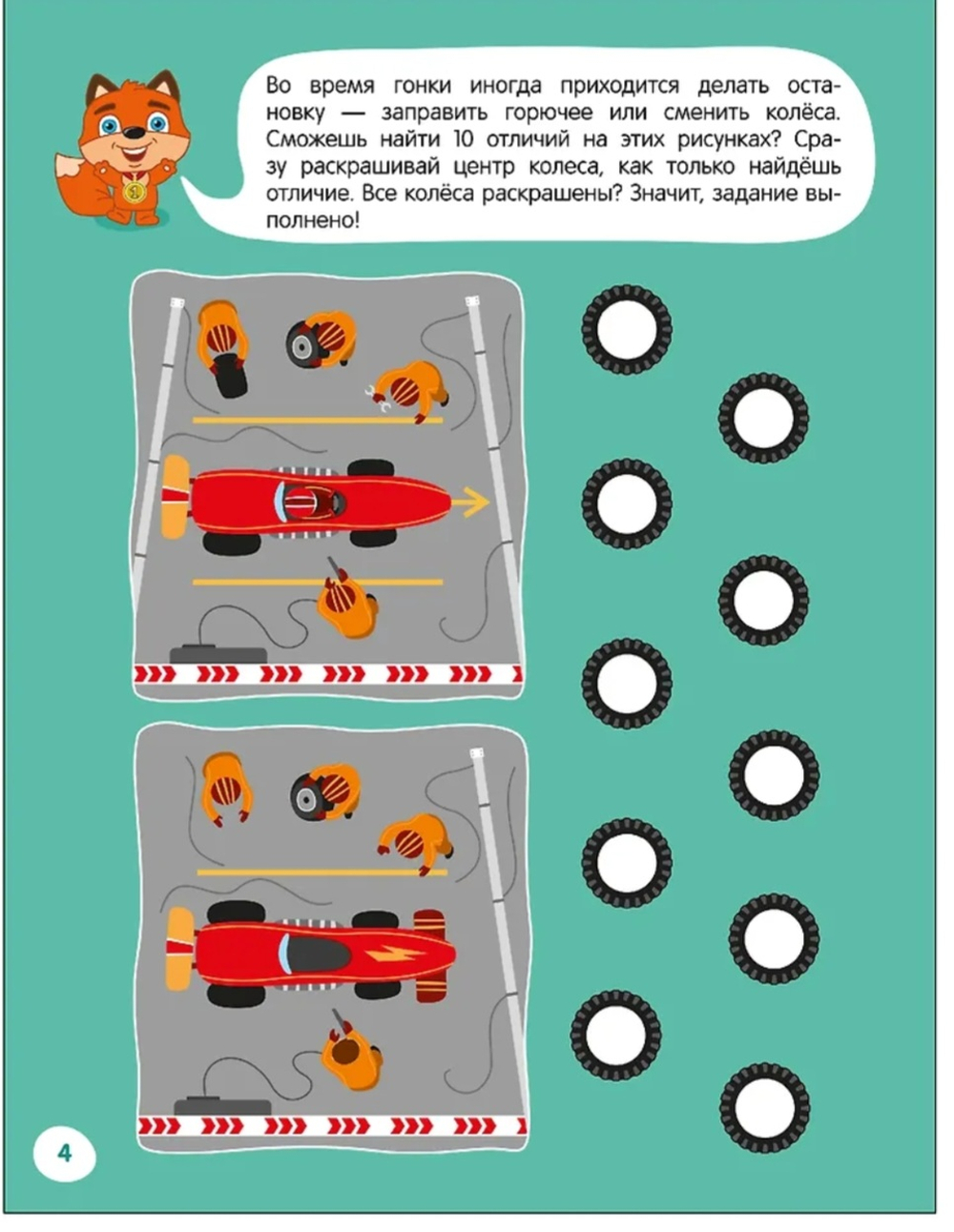 Во время гонки иногда приходится делать остановку — заправить горючее или сменить колёса. Сможешь найти 10 отличий на этих рисунках? Сразу раскрашивай центр колеса, как только найдёшь отличие. Все колёса раскрашены? Значит, задание выполнено!

4