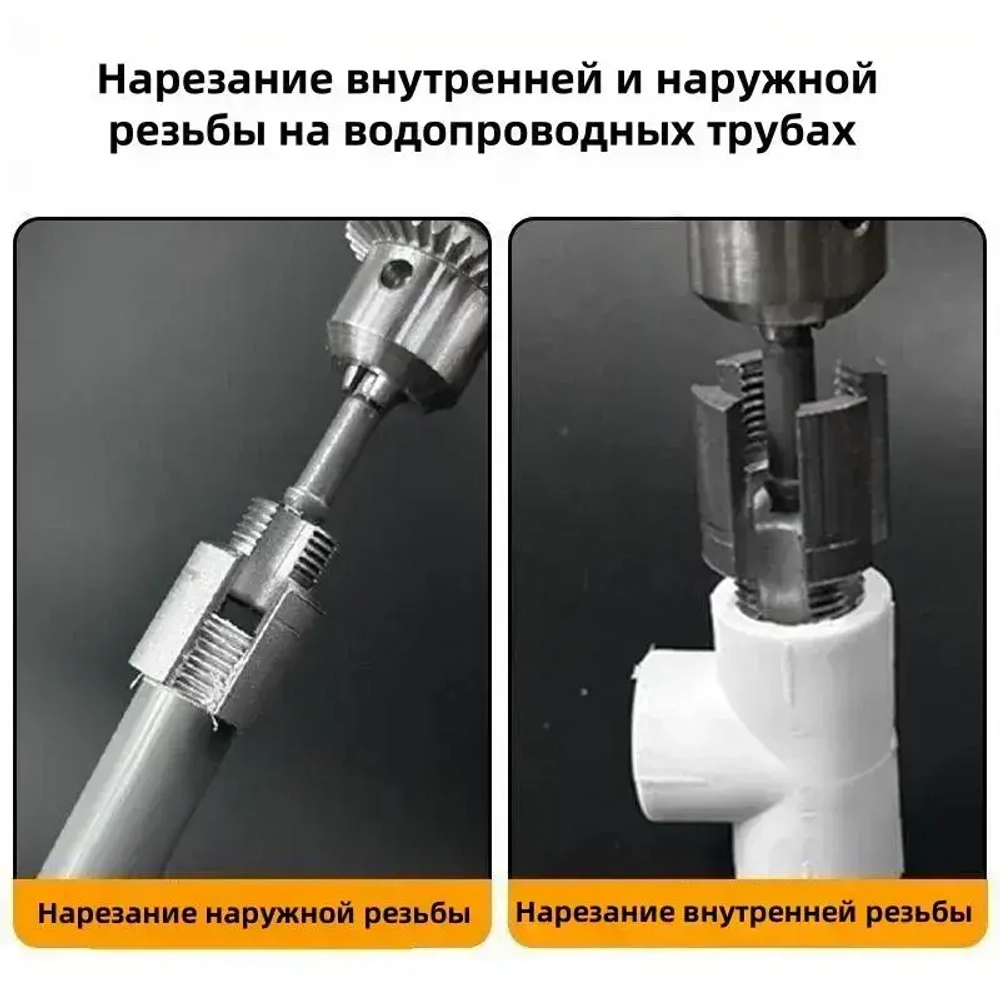 Нарезание внутренней и наружной резьбы на водопроводных трубах

Нарезание наружной резьбы

Нарезание внутренней резьбы