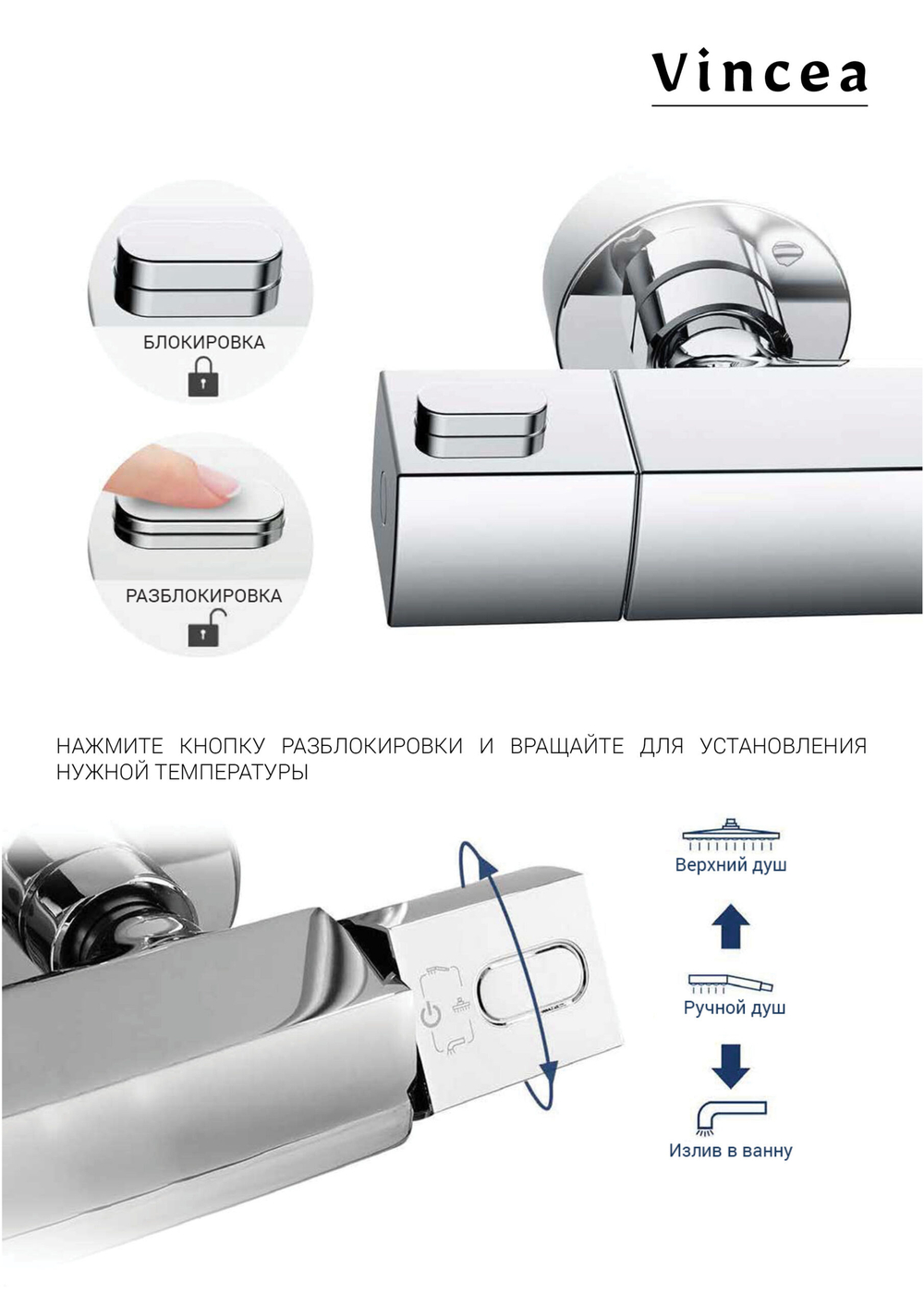 Vincea

БЛОКИРОВКА

РАЗБЛОКИРОВКА

НАЖМИТЕ КНОПКУ РАЗБЛОКИРОВКИ И ВРАЩАЙТЕ ДЛЯ УСТАНОВЛЕНИЯ НУЖНОЙ ТЕМПЕРАТУРЫ

Верхний душ

Ручной душ

Излив в ванну