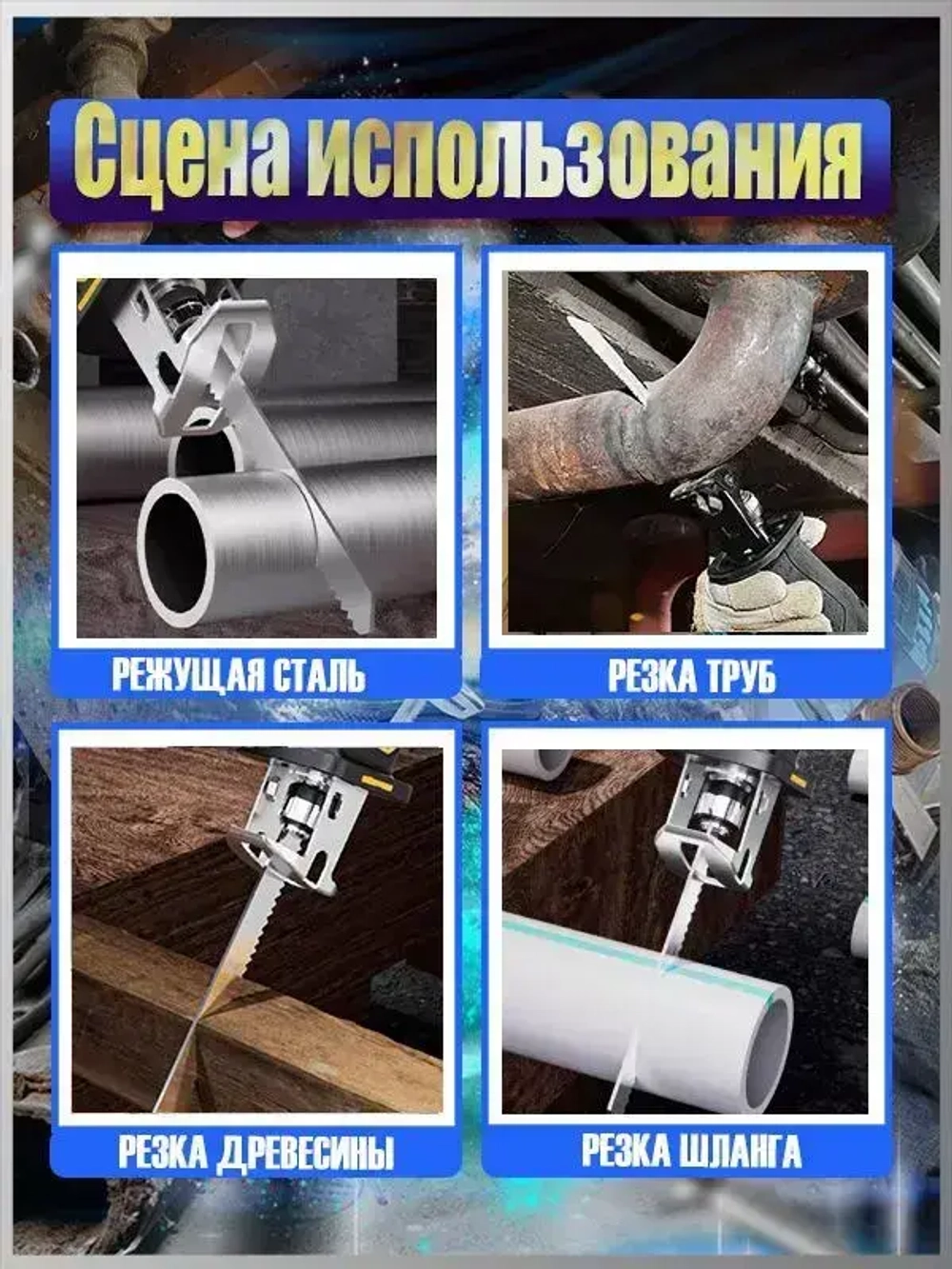 Сцена использования

РЕЖУЩАЯ СТАЛЬ

РЕЗКА ТРУБ

РЕЗКА ДРЕВЕСИНЫ

РЕЗКА ШЛАНГА