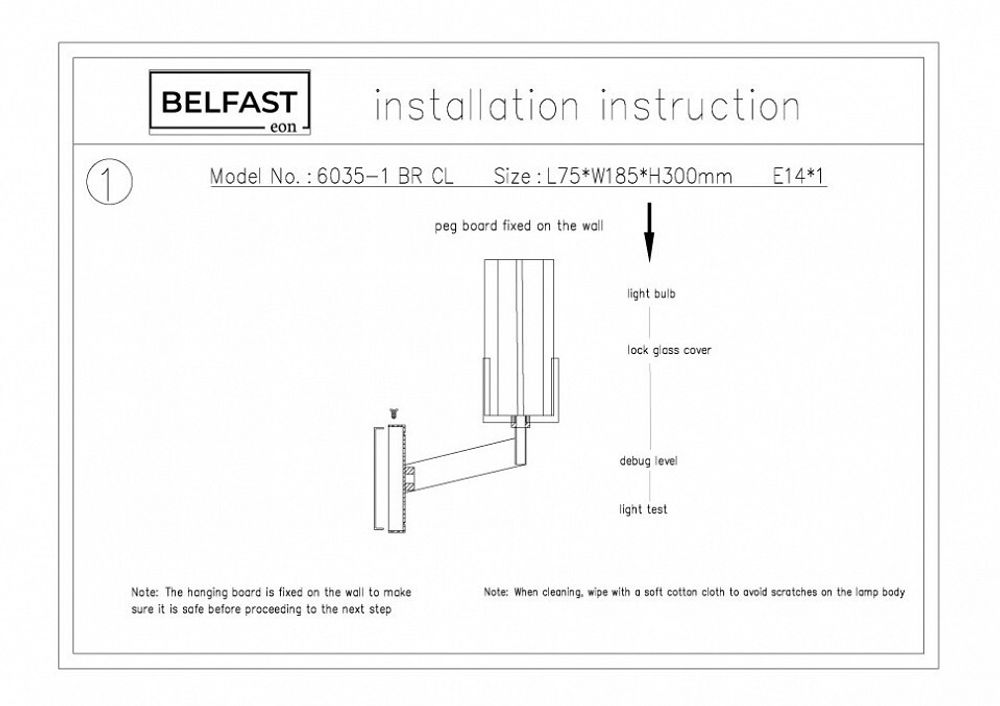 BELFAST
eon

installation instruction

1

Model No. : 6035-1 BR CL Size : L75*W185*H300mm E14*1

peg board fixed on the wall

light bulb

lock glass cover

debug level

light test

Note: The hanging board is fixed on the wall to make sure it is safe before proceeding to the next step

Note: When cleaning, wipe with a soft cotton cloth to avoid scratches on the lamp body