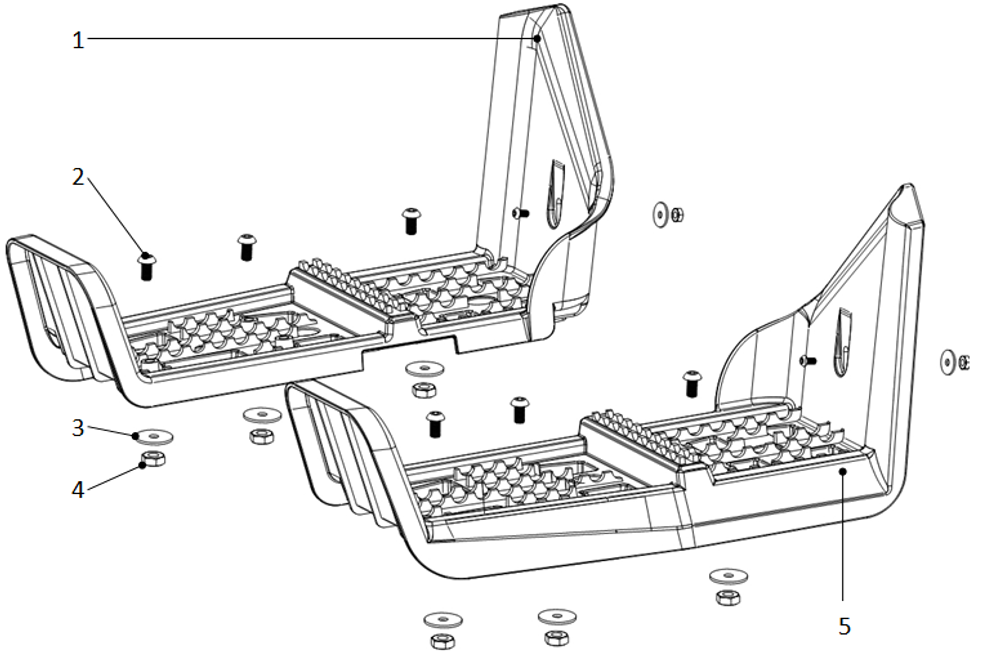 1
2
3
4
5