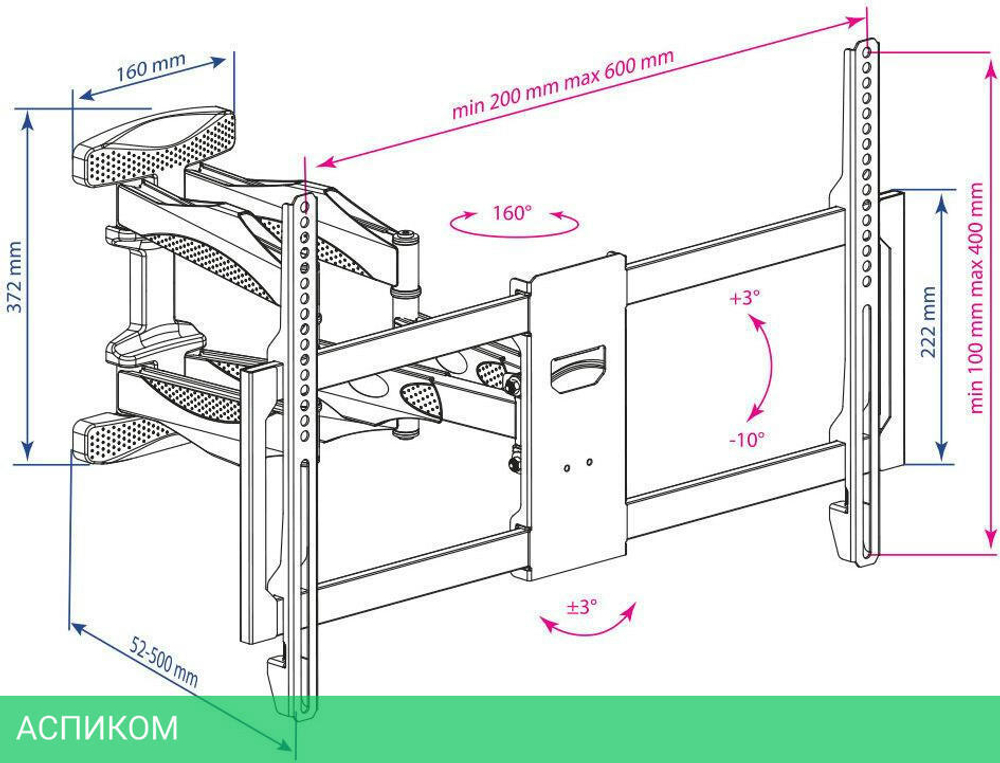 160 mm

min 200 mm max 600 mm

372 mm

160°

+3°

-10°

222 mm

min 100 mm max 400 mm

±3°

52-500 mm

АСПИКОМ