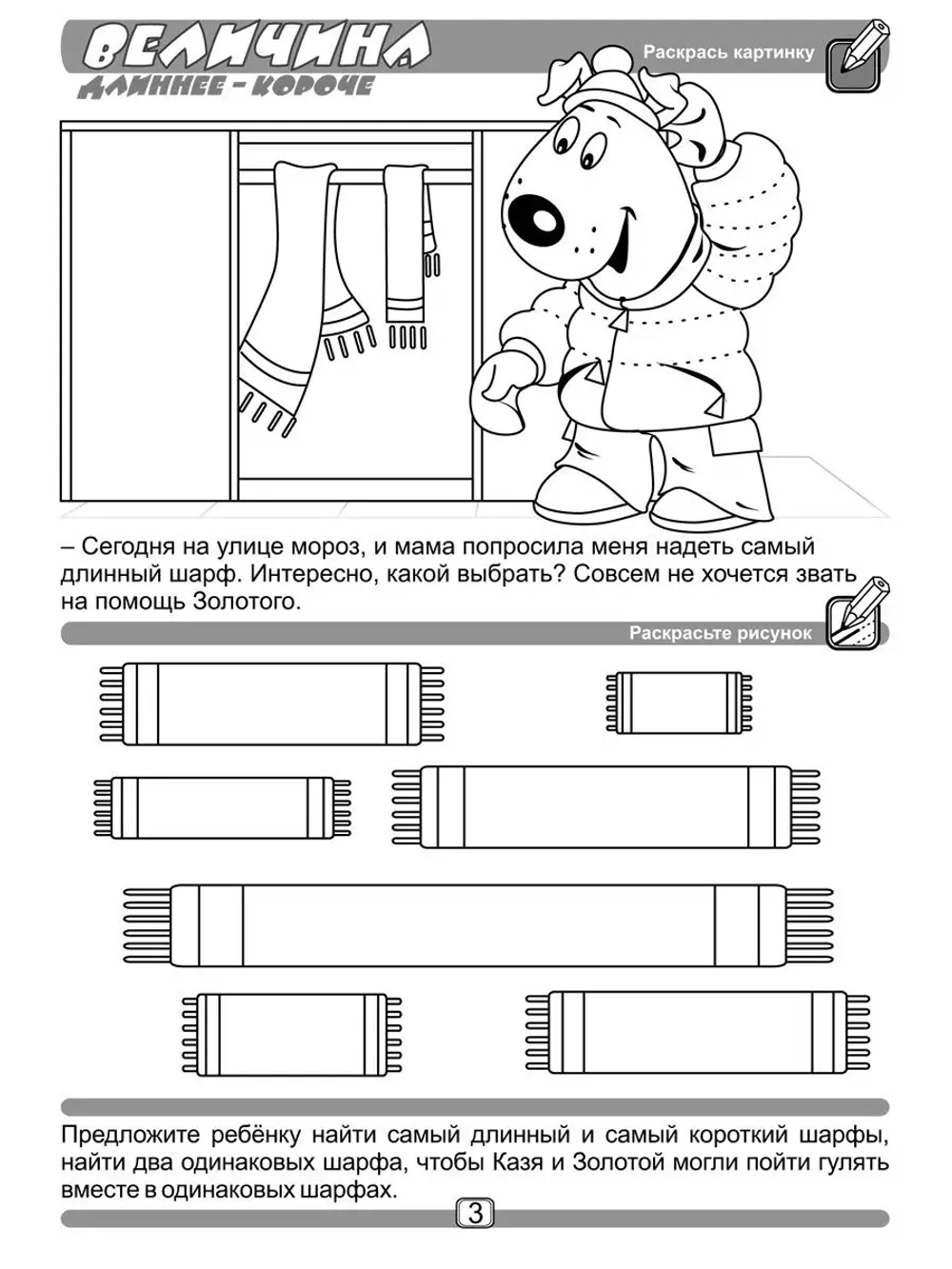 ВЕЛИЧИНА
ДЛИННЕЕ – КОРОЧЕ

Раскрась картинку

– Сегодня на улице мороз, и мама попросила меня надеть самый длинный шарф. Интересно, какой выбрать? Совсем не хочется звать на помощь Золотого.

Раскрасьте рисунок

Предложите ребёнку найти самый длинный и самый короткий шарфы, найти два одинаковых шарфа, чтобы Казя и Золотой могли пойти гулять вместе в одинаковых шарфах.

3