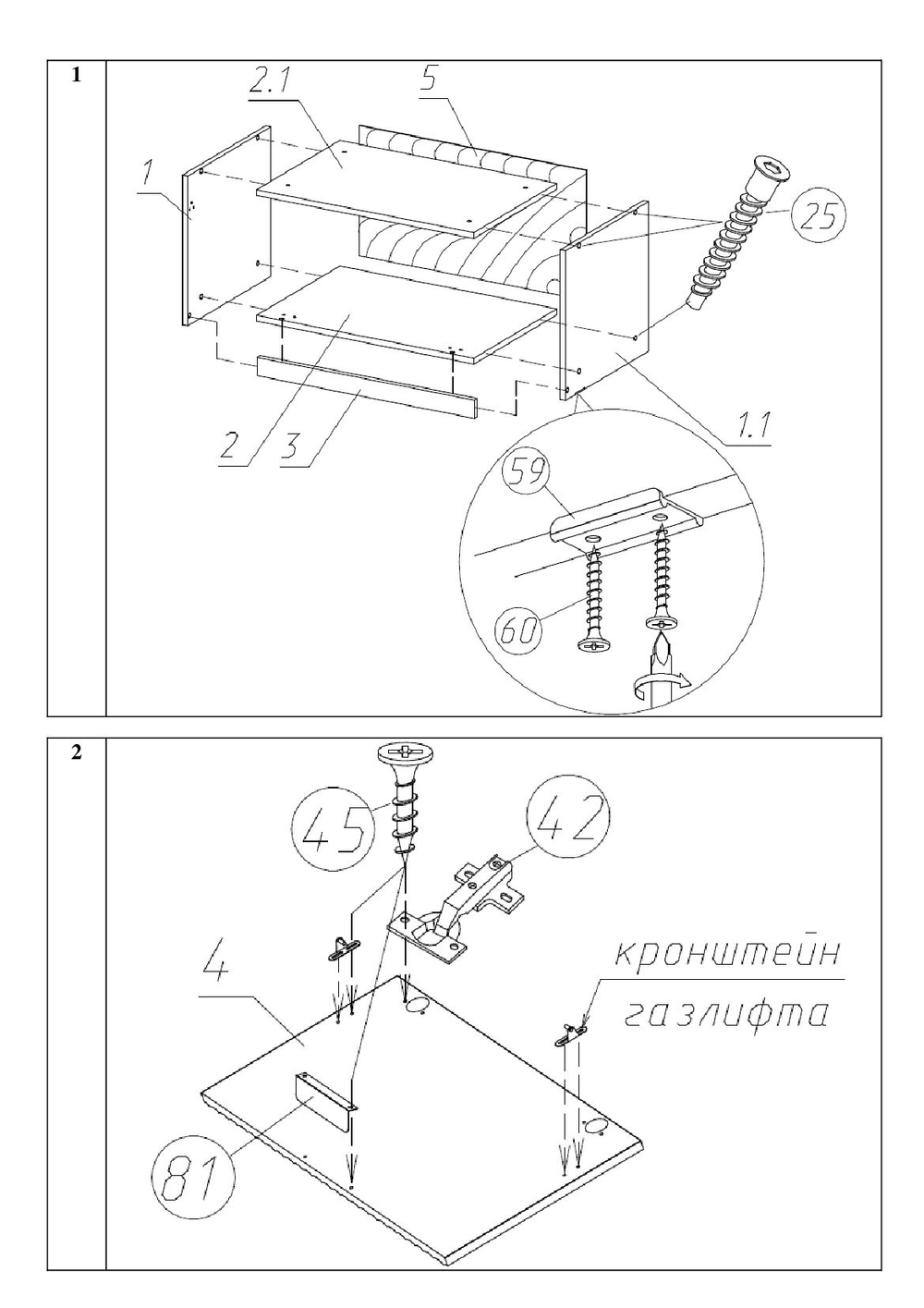 1

2.1
5
1
25
2
3
1.1
59
60

2

45
42
4
кронштейн газлифта
81