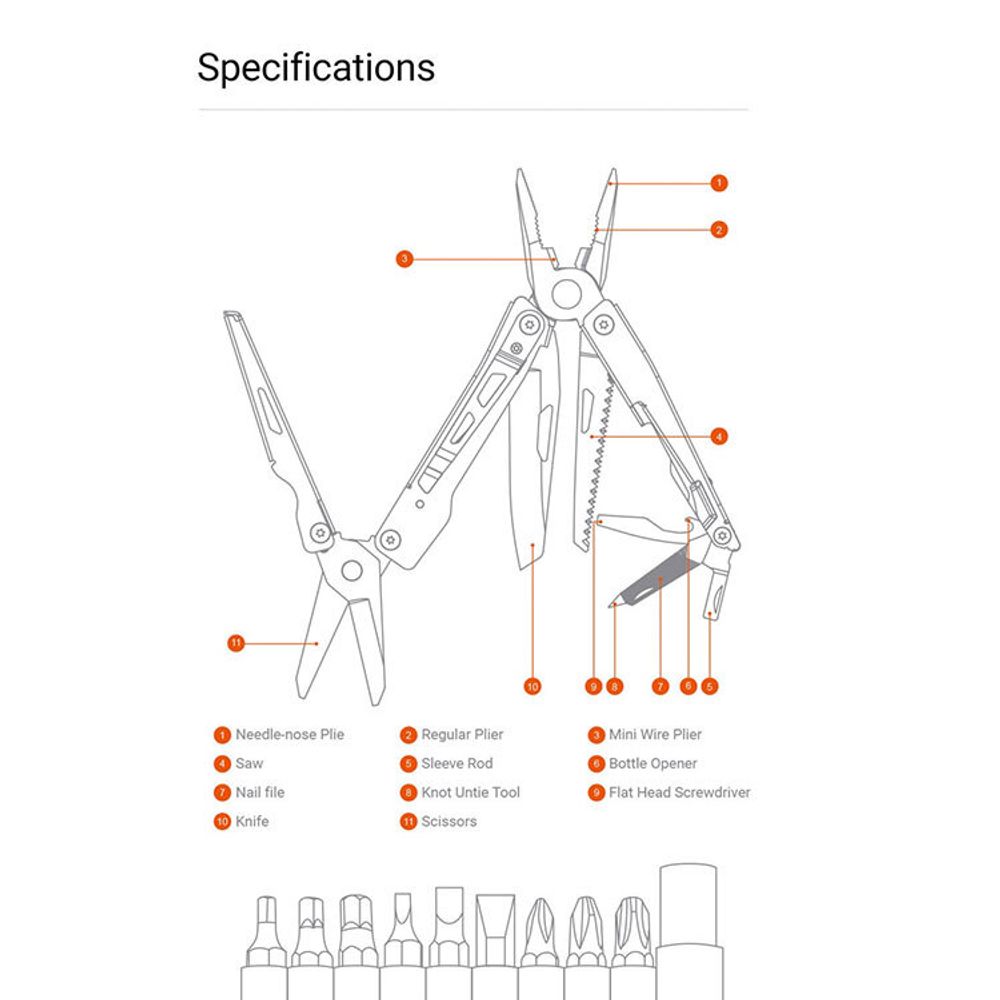 Specifications

1
2
3
4
11
10
9
8
7
6
5

1 Needle-nose Plie
2 Regular Plier
3 Mini Wire Plier
4 Saw
5 Sleeve Rod
6 Bottle Opener
7 Nail file
8 Knot Untie Tool
9 Flat Head Screwdriver
10 Knife
11 Scissors