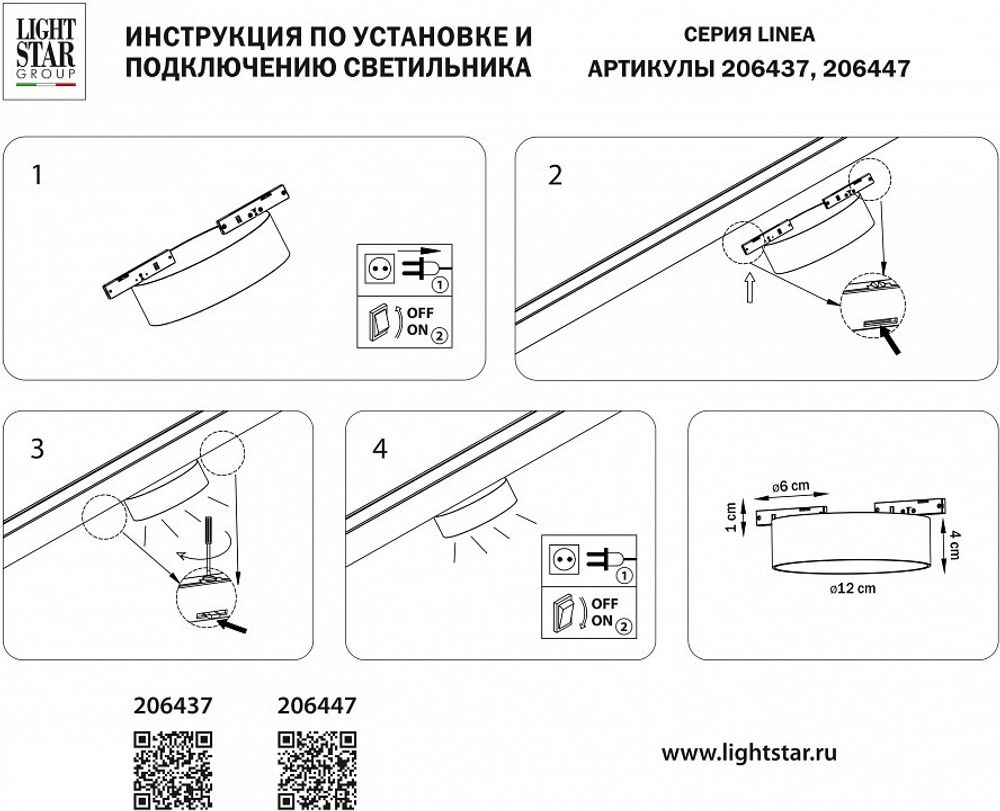 LIGHT STAR GROUP

ИНСТРУКЦИЯ ПО УСТАНОВКЕ И ПОДКЛЮЧЕНИЮ СВЕТИЛЬНИКА

СЕРИЯ LINEA
АРТИКУЛЫ 206437, 206447

1

1
OFF
ON 2

2

3

4

1
OFF
ON 2

ø6 cm
1 cm
4 cm
ø12 cm

206437

206447

www.lightstar.ru