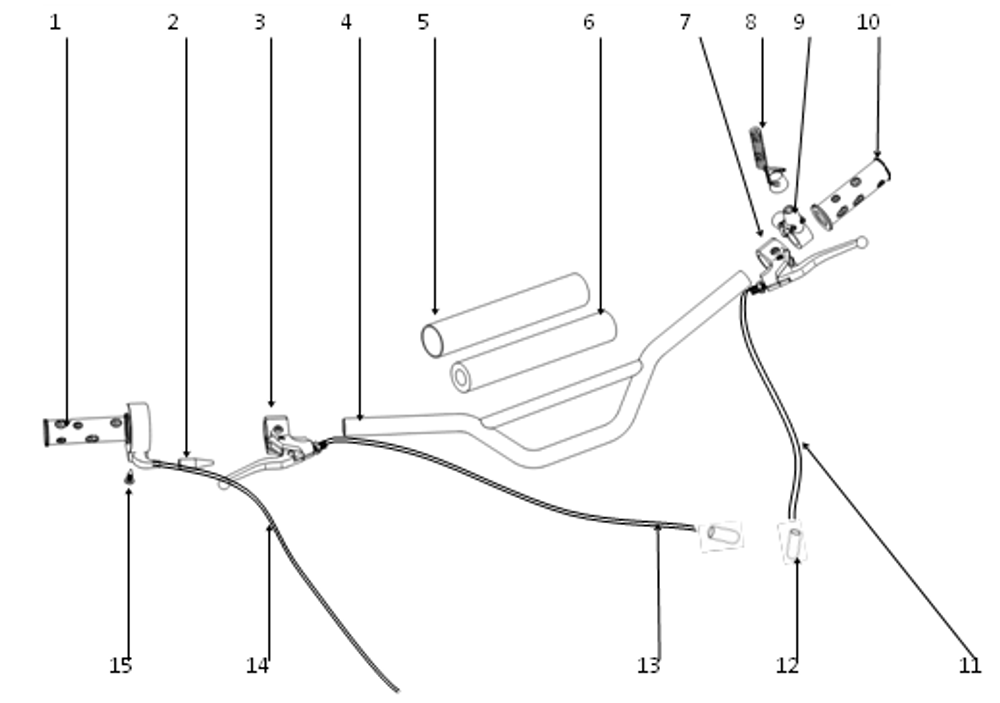 1 2 3 4 5 6 7 8 9 10

15 14 13 12 11