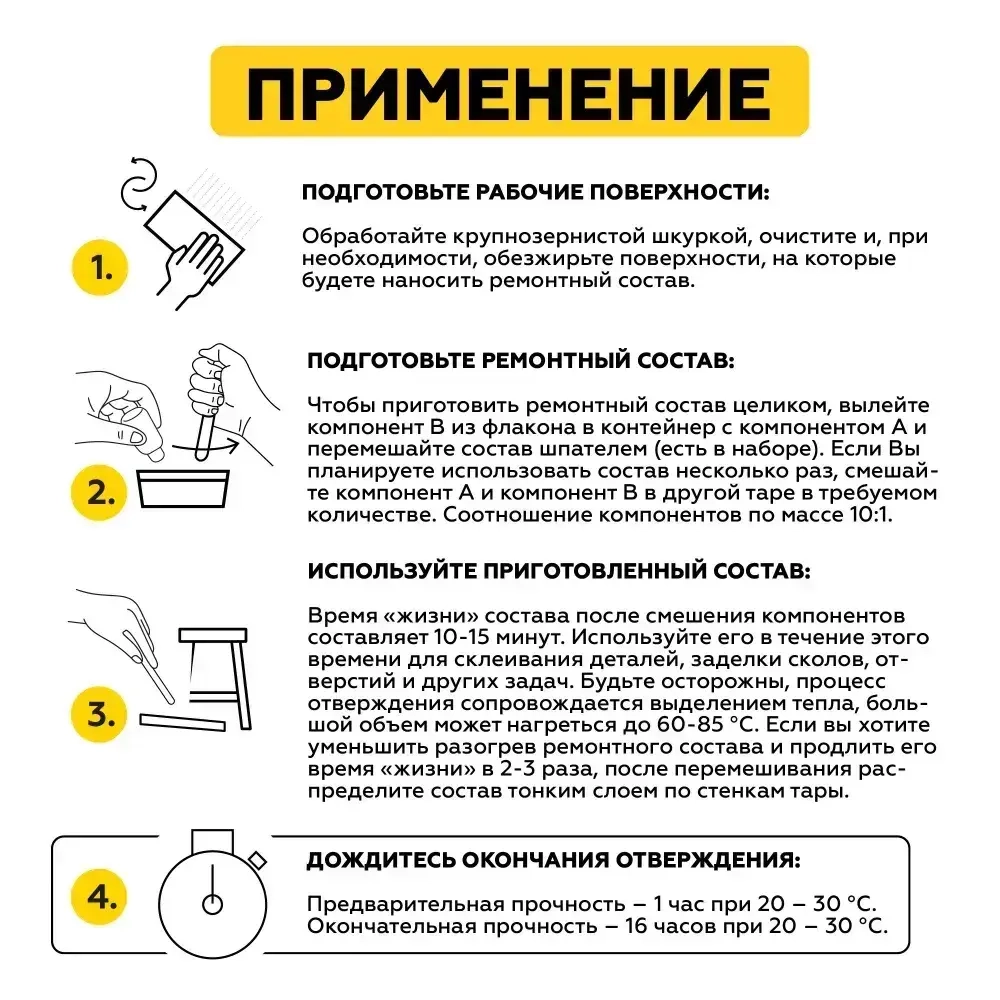 ПРИМЕНЕНИЕ

1.

ПОДГОТОВЬТЕ РАБОЧИЕ ПОВЕРХНОСТИ:

Обработайте крупнозернистой шкуркой, очистите и, при необходимости, обезжирьте поверхности, на которые будете наносить ремонтный состав.

2.

ПОДГОТОВЬТЕ РЕМОНТНЫЙ СОСТАВ:

Чтобы приготовить ремонтный состав целиком, вылейте компонент В из флакона в контейнер с компонентом А и перемешайте состав шпателем (есть в наборе). Если Вы планируете использовать состав несколько раз, смешайте компонент А и компонент В в другой таре в требуемом количестве. Соотношение компонентов по массе 10:1.

3.

ИСПОЛЬЗУЙТЕ ПРИГОТОВЛЕННЫЙ СОСТАВ:

Время «жизни» состава после смешения компонентов составляет 10-15 минут. Используйте его в течение этого времени для склеивания деталей, заделки сколов, отверстий и других задач. Будьте осторожны, процесс отверждения сопровождается выделением тепла, большой объем может нагреться до 60-85 °С. Если вы хотите уменьшить разогрев ремонтного состава и продлить его время «жизни» в 2-3 раза, после перемешивания распределите состав тонким слоем по стенкам тары.

4.

ДОЖДИТЕСЬ ОКОНЧАНИЯ ОТВЕРЖДЕНИЯ:

Предварительная прочность – 1 час при 20 – 30 °С.
Окончательная прочность – 16 часов при 20 – 30 °С.