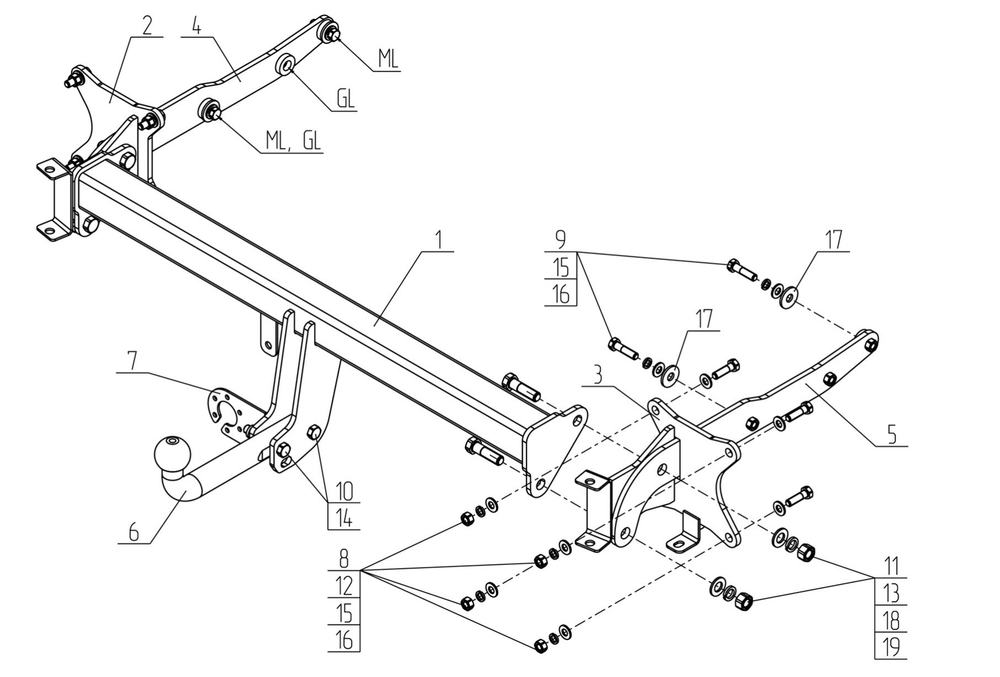 2
4
ML
GL
ML, GL
1
9
15
16
17
17
3
5
7
6
10
14
8
12
15
16
11
13
18
19