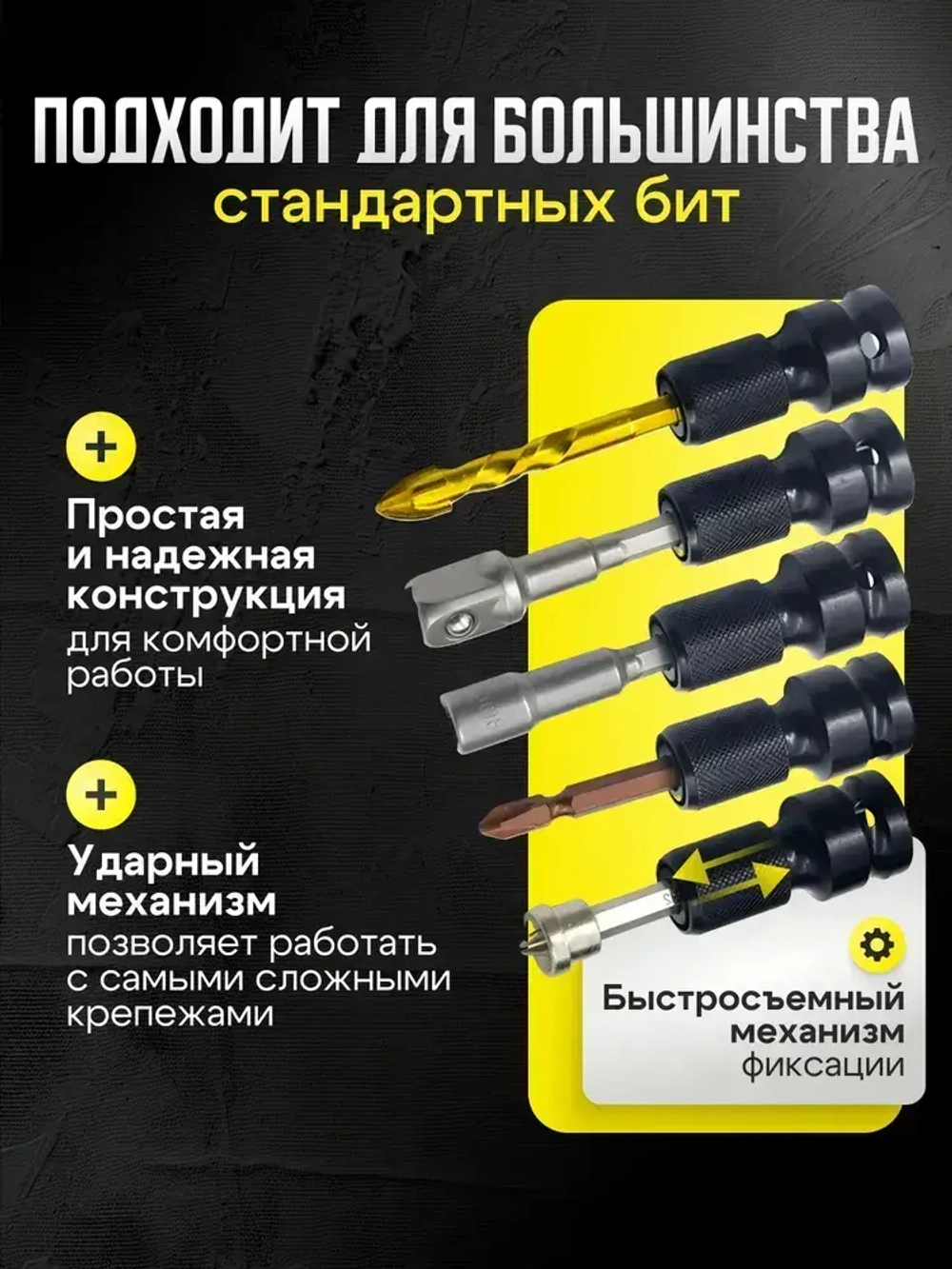 ПОДХОДИТ ДЛЯ БОЛЬШИНСТВА
стандартных бит

+
Простая и надежная конструкция для комфортной работы

+
Ударный механизм позволяет работать с самыми сложными крепежами

Быстросъемный механизм фиксации