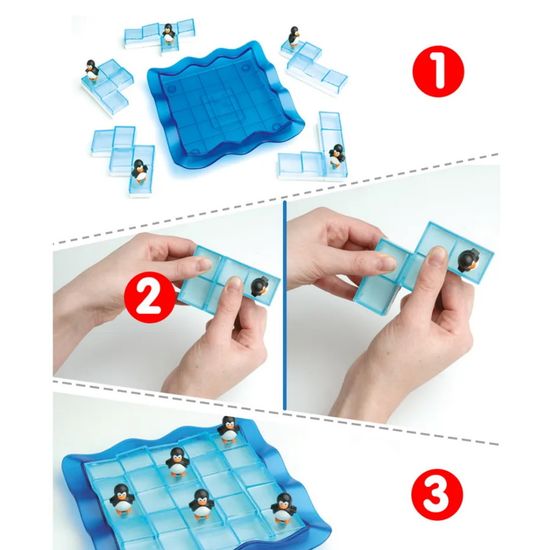 1

2

3