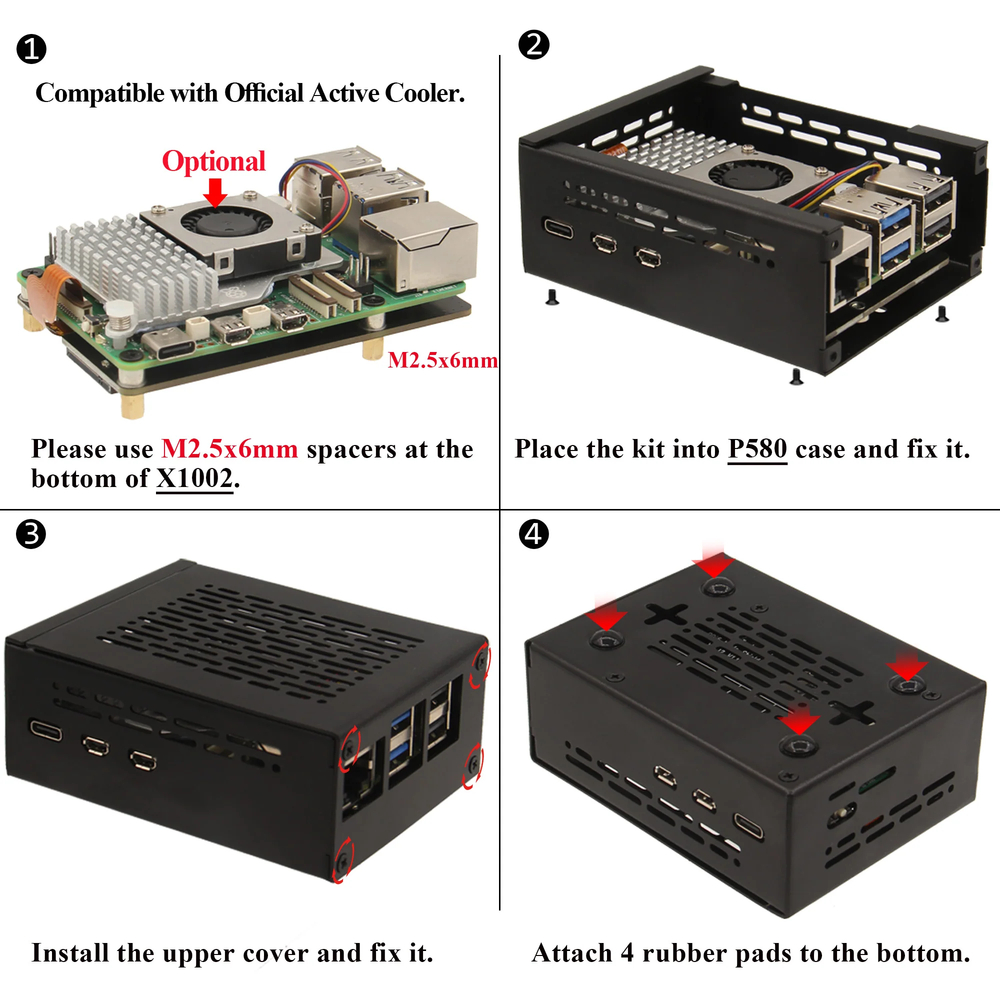 ❶

Compatible with Official Active Cooler.

Optional

M2.5x6mm

Please use M2.5x6mm spacers at the bottom of X1002.

❷

Place the kit into P580 case and fix it.

❸

Install the upper cover and fix it.

❹

Attach 4 rubber pads to the bottom.