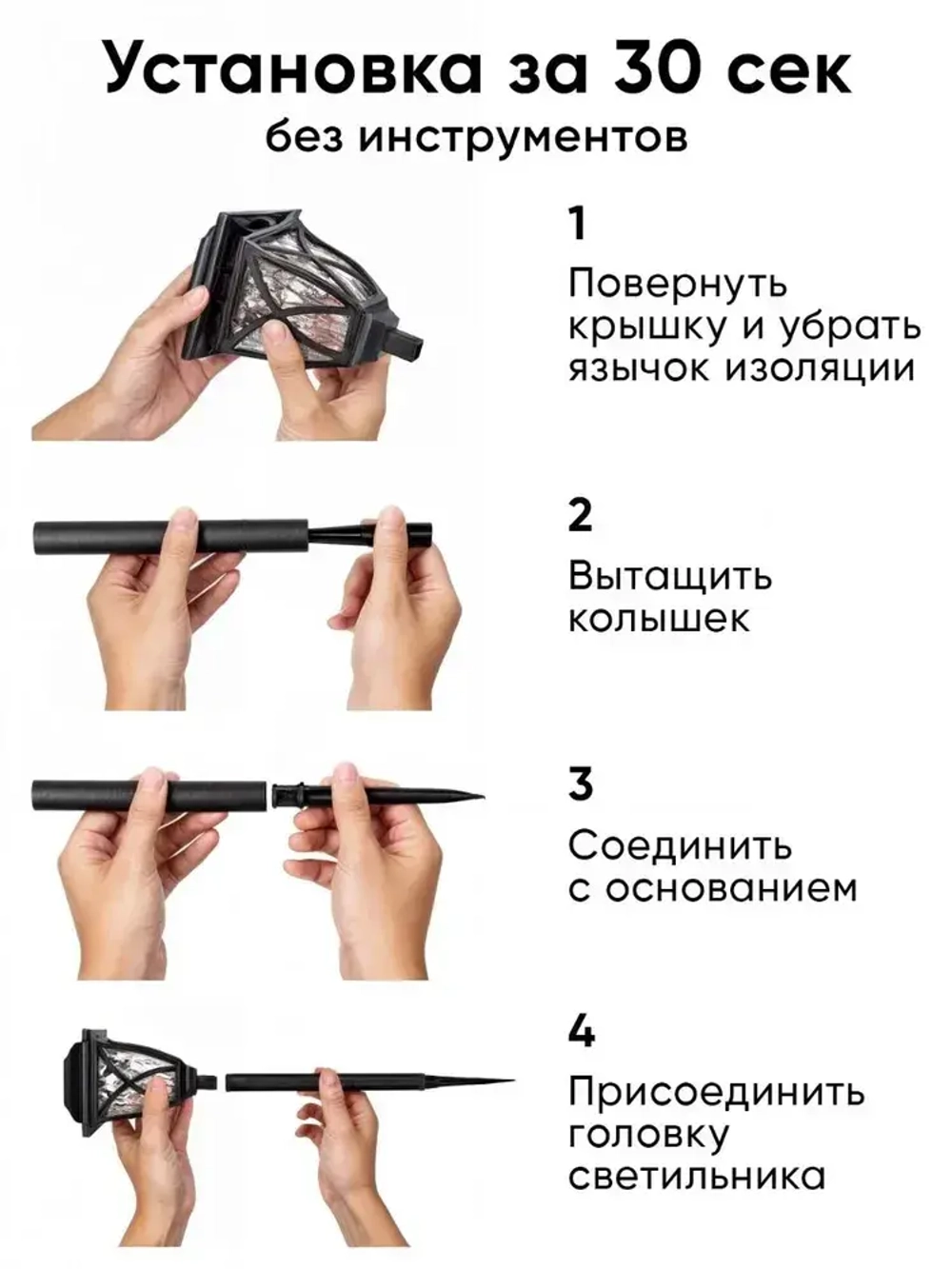 Установка за 30 сек

без инструментов

1

Повернуть крышку и убрать язычок изоляции

2

Вытащить колышек

3

Соединить с основанием

4

Присоединить головку светильника