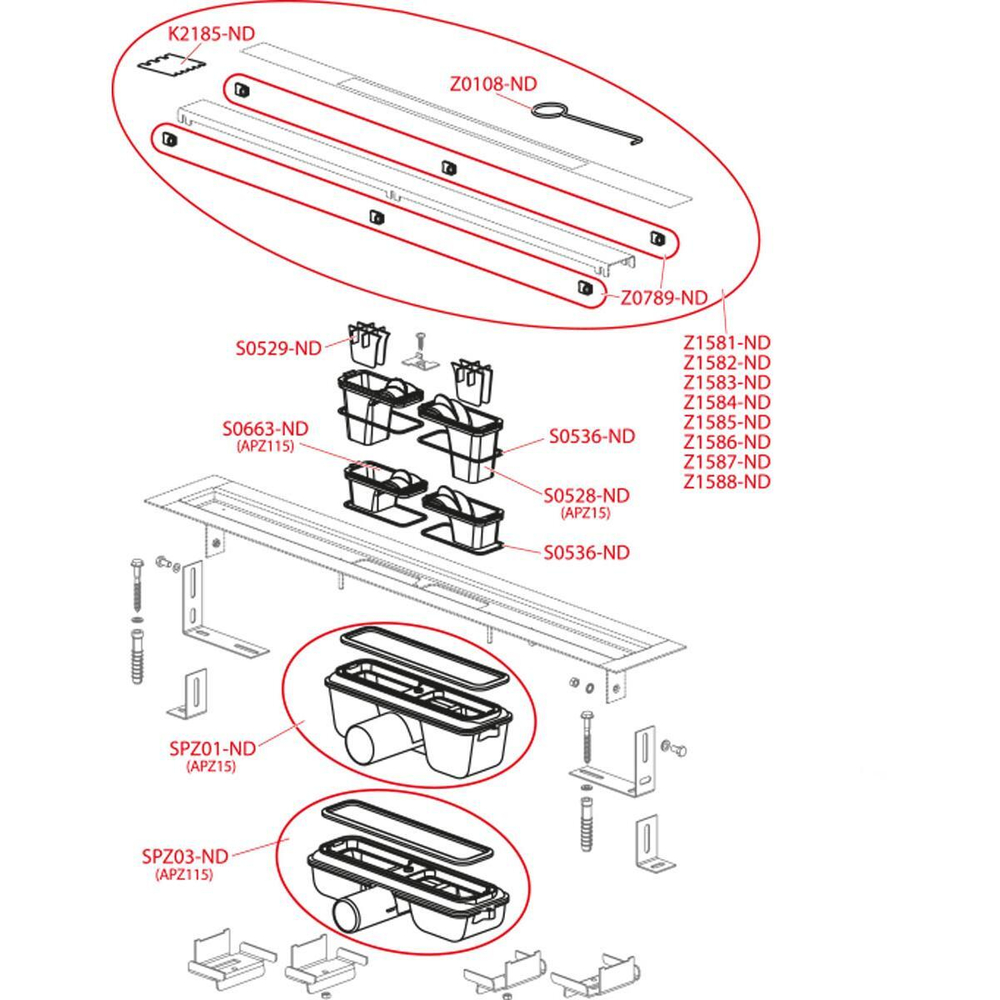 K2185-ND

Z0108-ND

Z0789-ND

Z1581-ND
Z1582-ND
Z1583-ND
Z1584-ND
Z1585-ND
Z1586-ND
Z1587-ND
Z1588-ND

S0529-ND

S0663-ND
(APZ115)

S0536-ND

S0528-ND
(APZ15)

S0536-ND

SPZ01-ND
(APZ15)

SPZ03-ND
(APZ115)