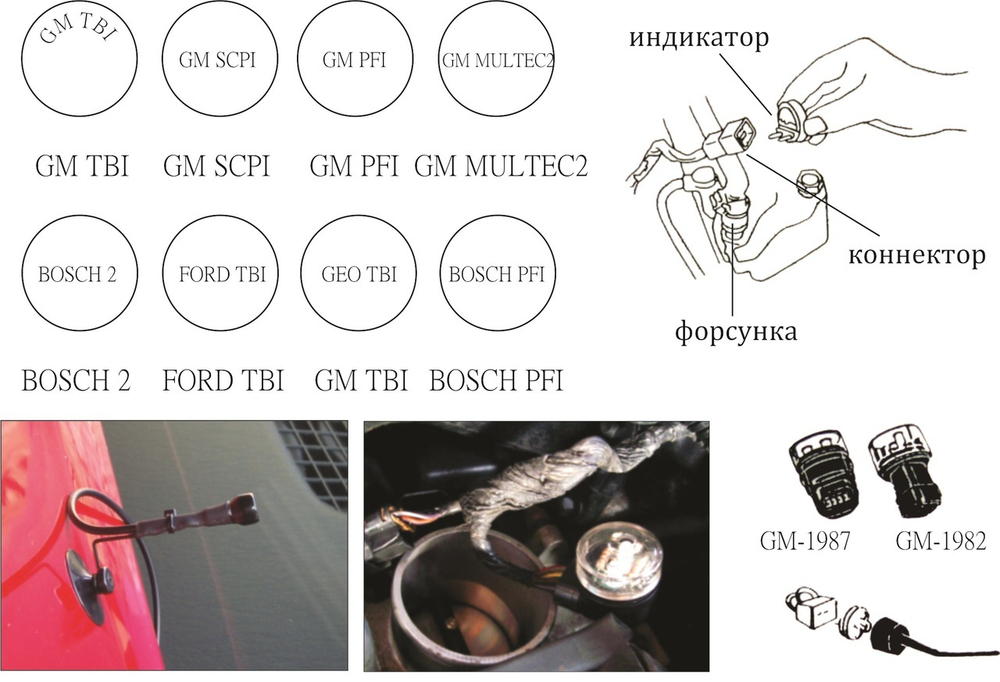 GM TBI

GM SCPI

GM PFI

GM MULTEC2

GM TBI GM SCPI GM PFI GM MULTEC2

BOSCH 2

FORD TBI

GEO TBI

BOSCH PFI

BOSCH 2 FORD TBI GM TBI BOSCH PFI

индикатор

коннектор

форсунка

GM-1987 GM-1982