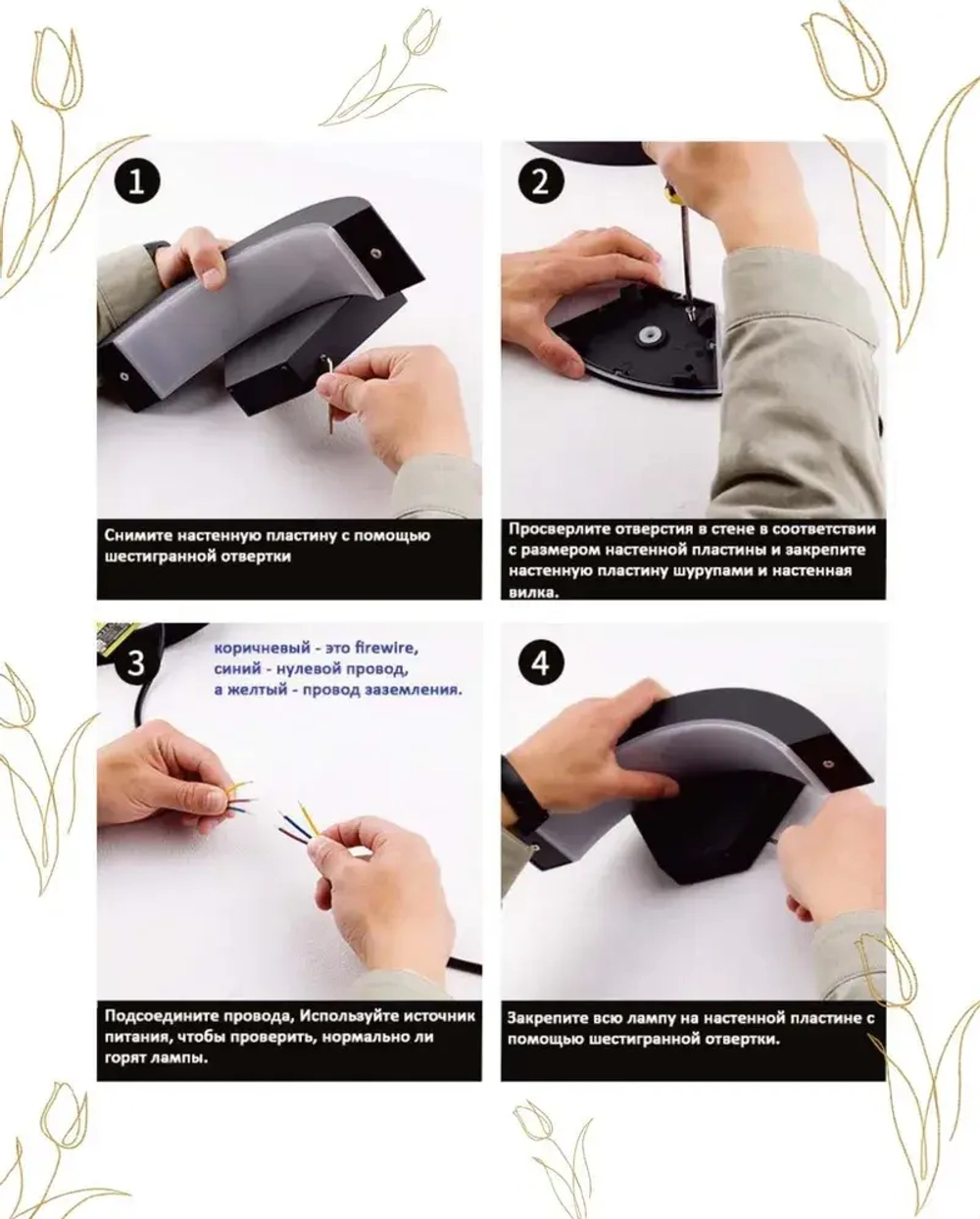 1

Снимите настенную пластину с помощью шестигранной отвертки

2

Просверлите отверстия в стене в соответствии с размером настенной пластины и закрепите настенную пластину шурупами и настенная вилка.

3

коричневый - это firewire,
синий - нулевой провод,
а желтый - провод заземления.

Подсоедините провода, Используйте источник питания, чтобы проверить, нормально ли горят лампы.

4

Закрепите всю лампу на настенной пластине с помощью шестигранной отвертки.