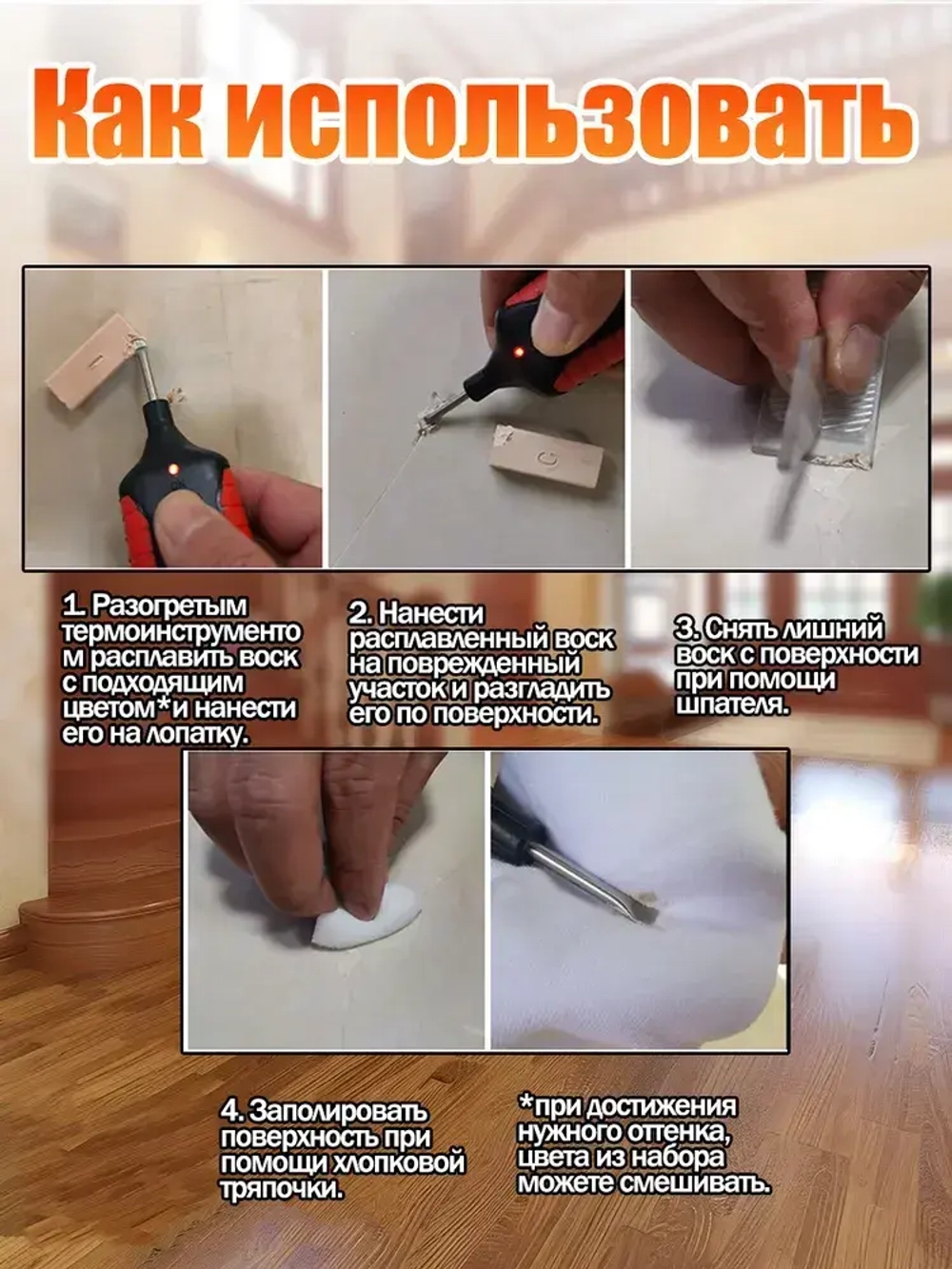 Как использовать

1. Разогретым термоинструменто м расплавить воск с подходящим цветом*и нанести его на лопатку.

2. Нанести расплавленный воск на поврежденный участок и разгладить его по поверхности.

3. Снять лишний воск с поверхности при помощи шпателя.

4. Заполировать поверхность при помощи хлопковой тряпочки.

*при достижения нужного оттенка, цвета из набора можете смешивать.