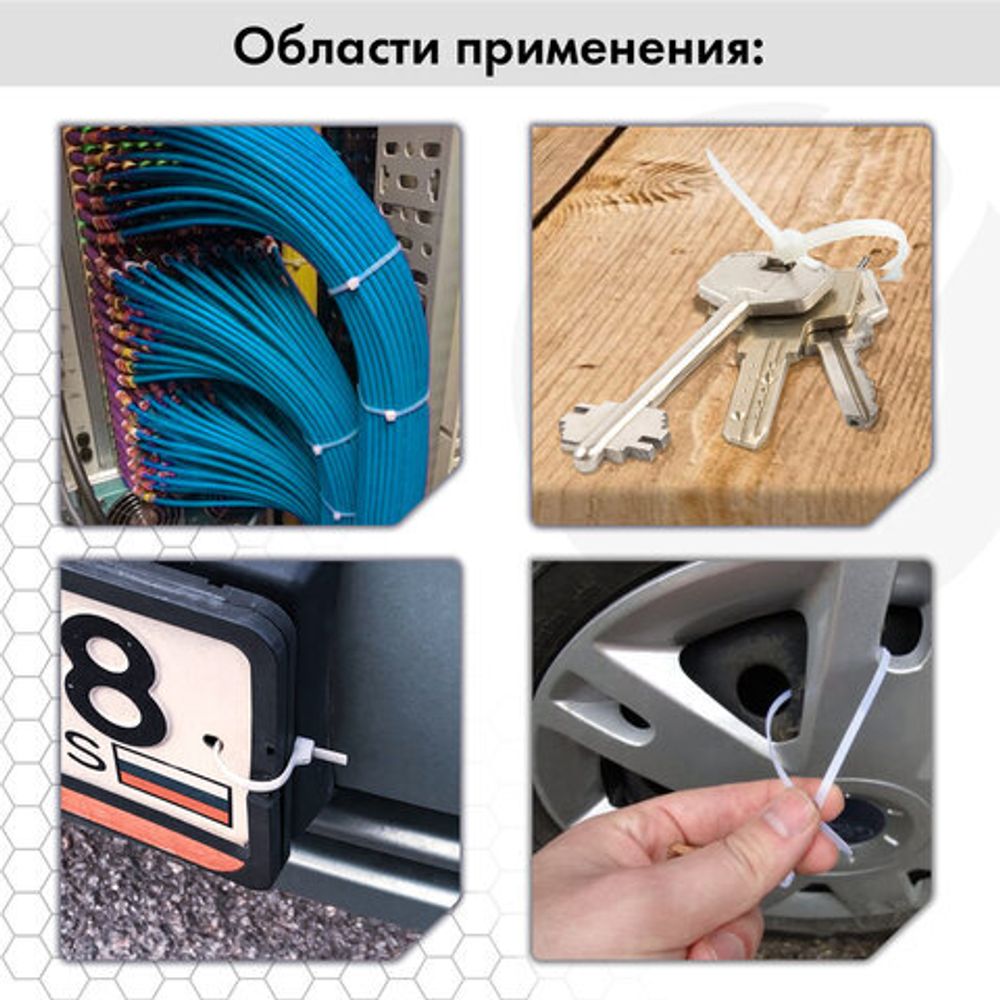 Области применения:

8
S