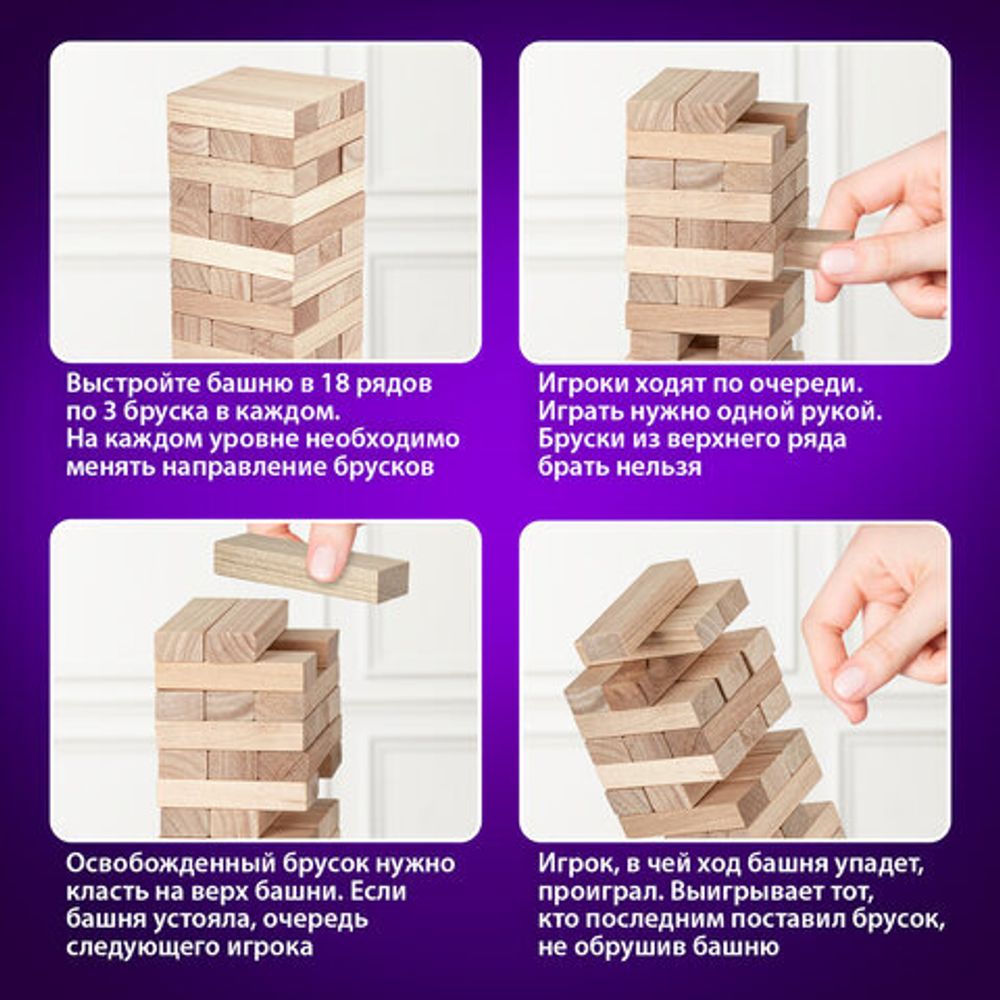 Выстройте башню в 18 рядов по 3 бруска в каждом. На каждом уровне необходимо менять направление брусков

Игроки ходят по очереди. Играть нужно одной рукой. Бруски из верхнего ряда брать нельзя

Освобожденный брусок нужно класть на верх башни. Если башня устояла, очередь следующего игрока

Игрок, в чей ход башня упадет, проиграл. Выигрывает тот, кто последним поставил брусок, не обрушив башню