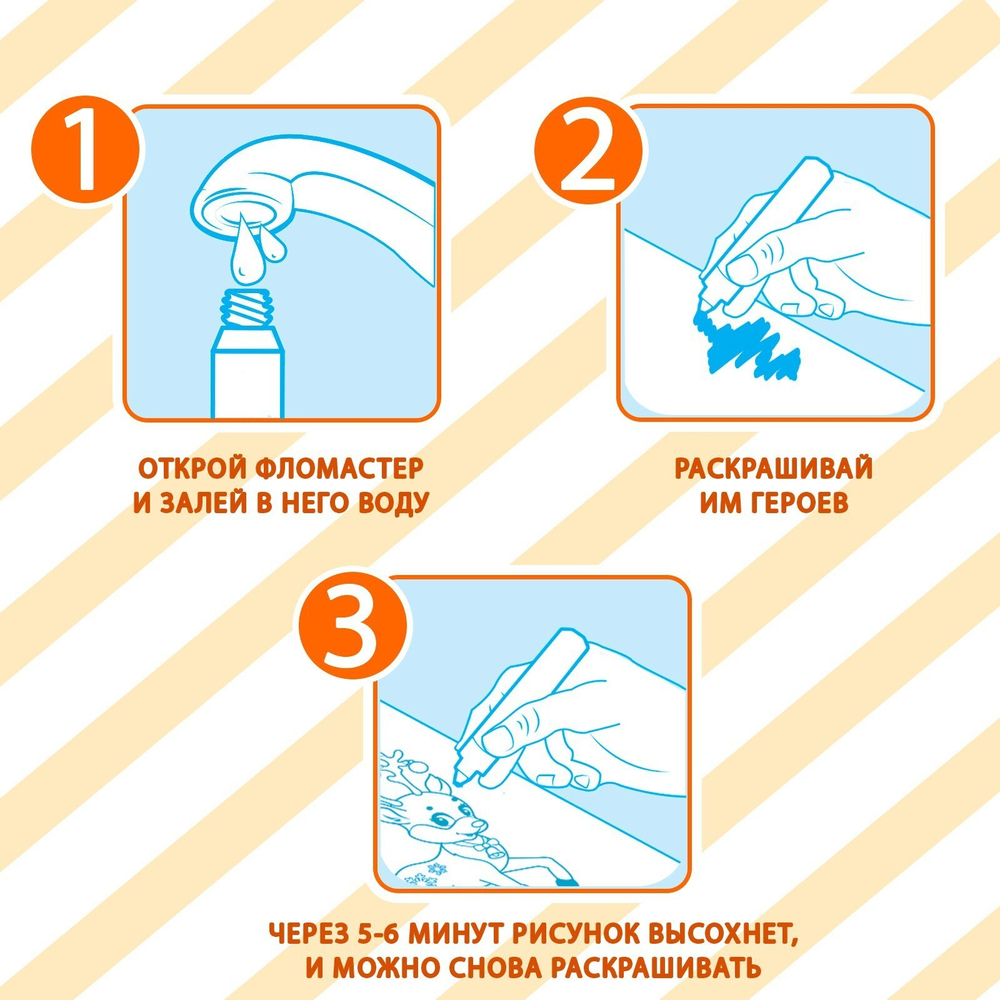 1

ОТКРОЙ ФЛОМАСТЕР И ЗАЛЕЙ В НЕГО ВОДУ

2

РАСКРАШИВАЙ ИМ ГЕРОЕВ

3

ЧЕРЕЗ 5-6 МИНУТ РИСУНОК ВЫСОХНЕТ, И МОЖНО СНОВА РАСКРАШИВАТЬ