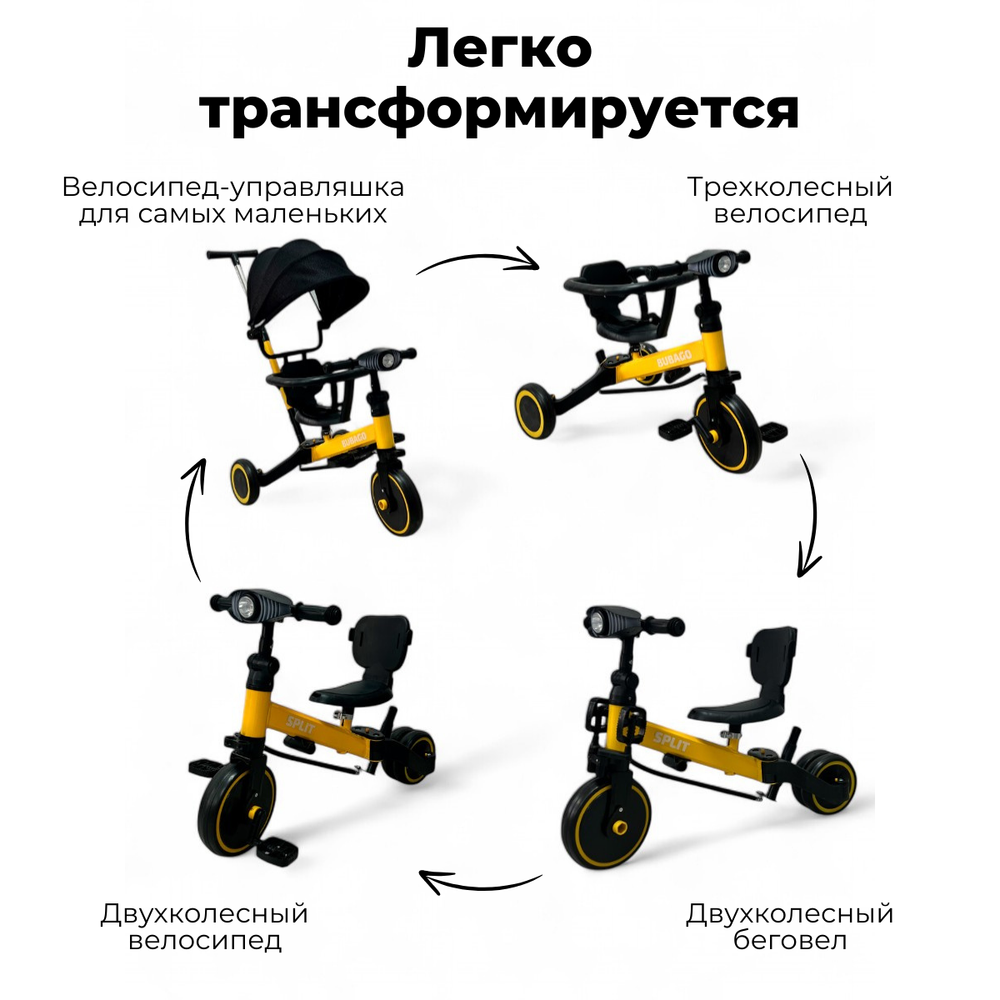 Легко трансформируется

Велосипед-управляшка для самых маленьких

Трехколесный велосипед

BUBAGO

BUBAGO

SPLIT

SPLIT

Двухколесный велосипед

Двухколесный беговел