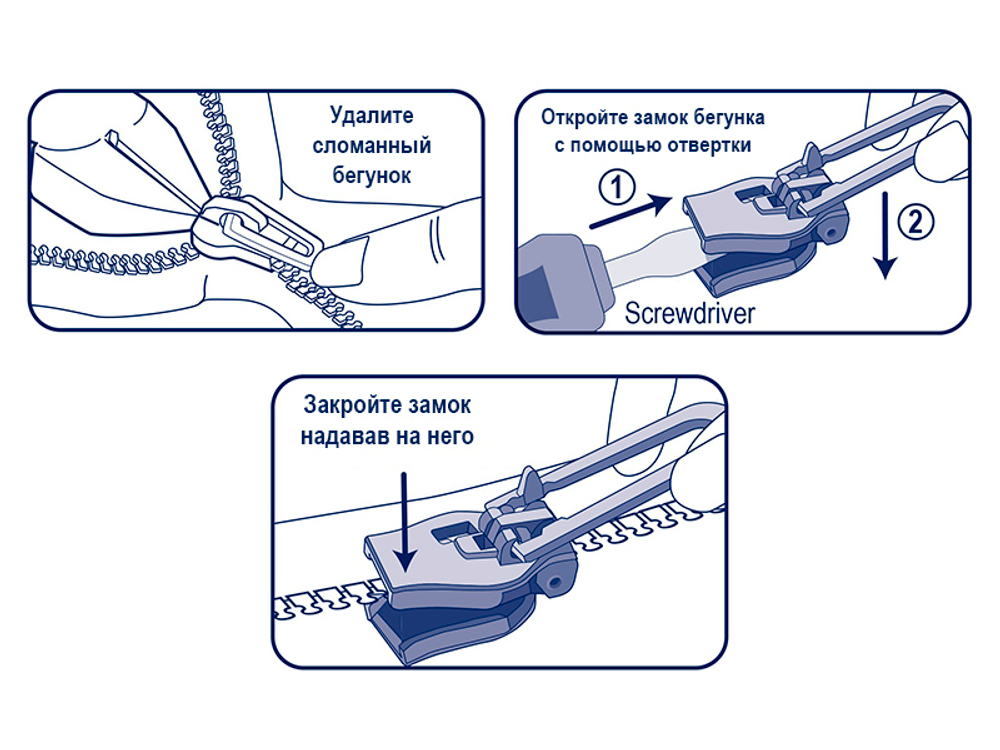 Удалите сломанный бегунок

Откройте замок бегунка с помощью отвертки

1

2

Screwdriver

Закройте замок надавав на него