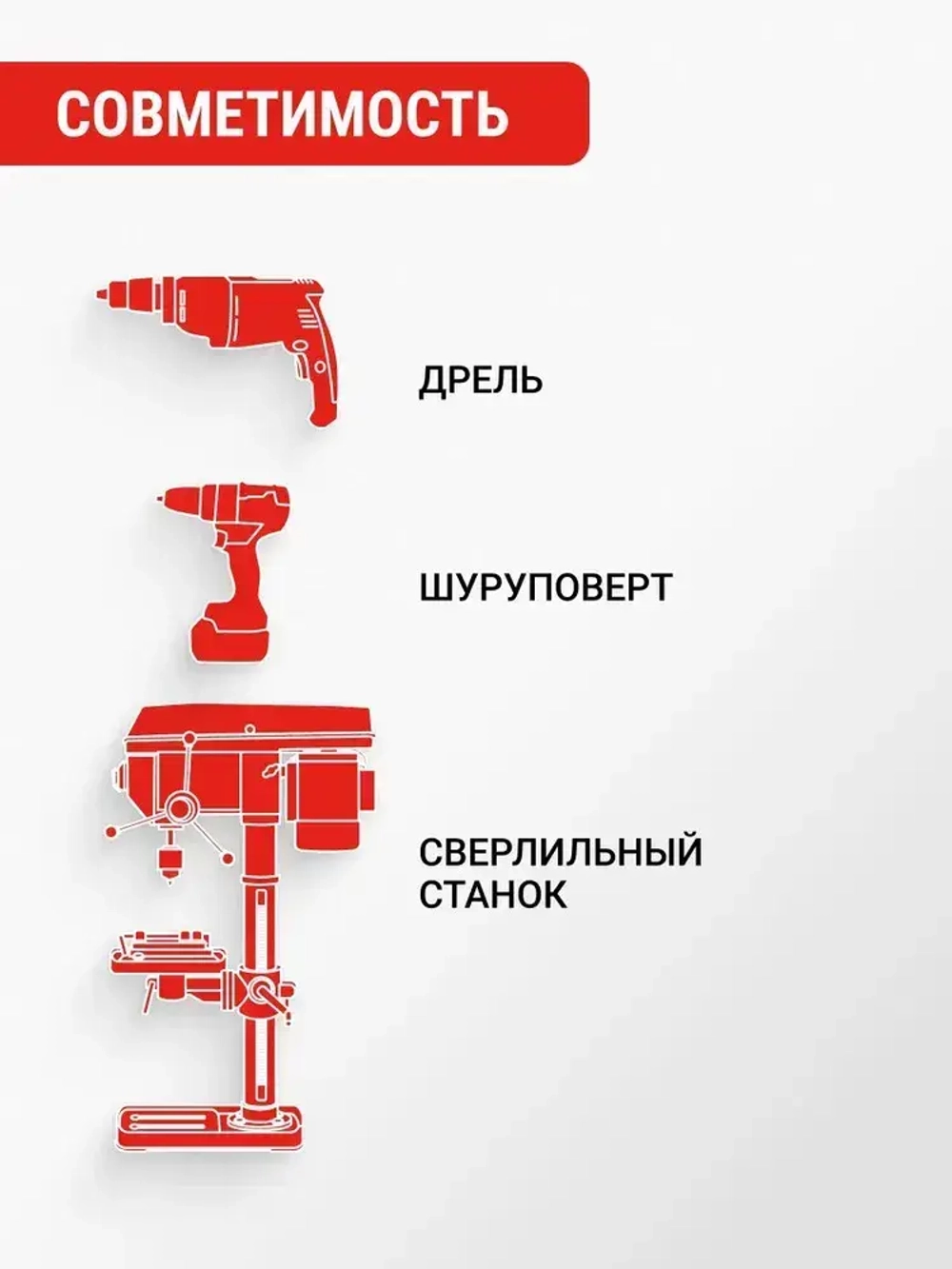 СОВМЕТИМОСТЬ

ДРЕЛЬ

ШУРУПОВЕРТ

СВЕРЛИЛЬНЫЙ СТАНОК