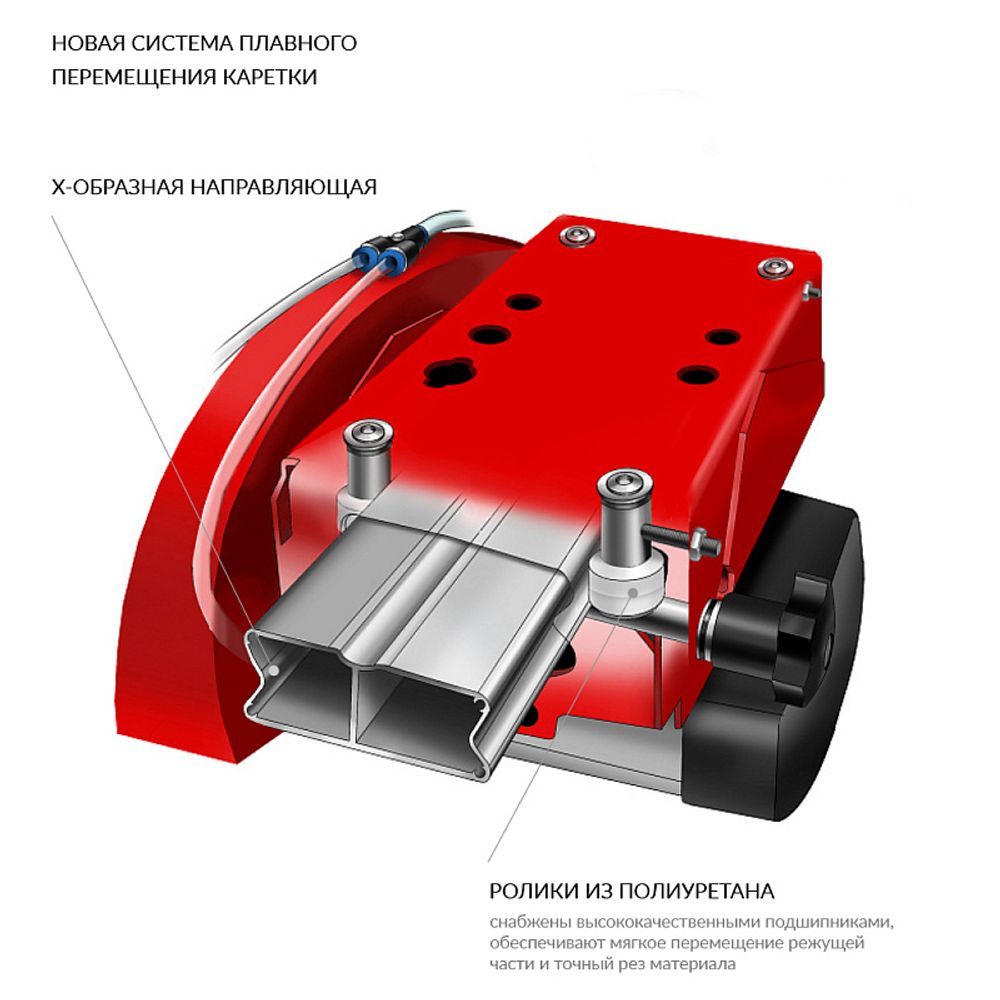 НОВАЯ СИСТЕМА ПЛАВНОГО ПЕРЕМЕЩЕНИЯ КАРЕТКИ

Х-ОБРАЗНАЯ НАПРАВЛЯЮЩАЯ

РОЛИКИ ИЗ ПОЛИУРЕТАНА

снабжены высококачественными подшипниками, обеспечивают мягкое перемещение режущей части и точный рез материала