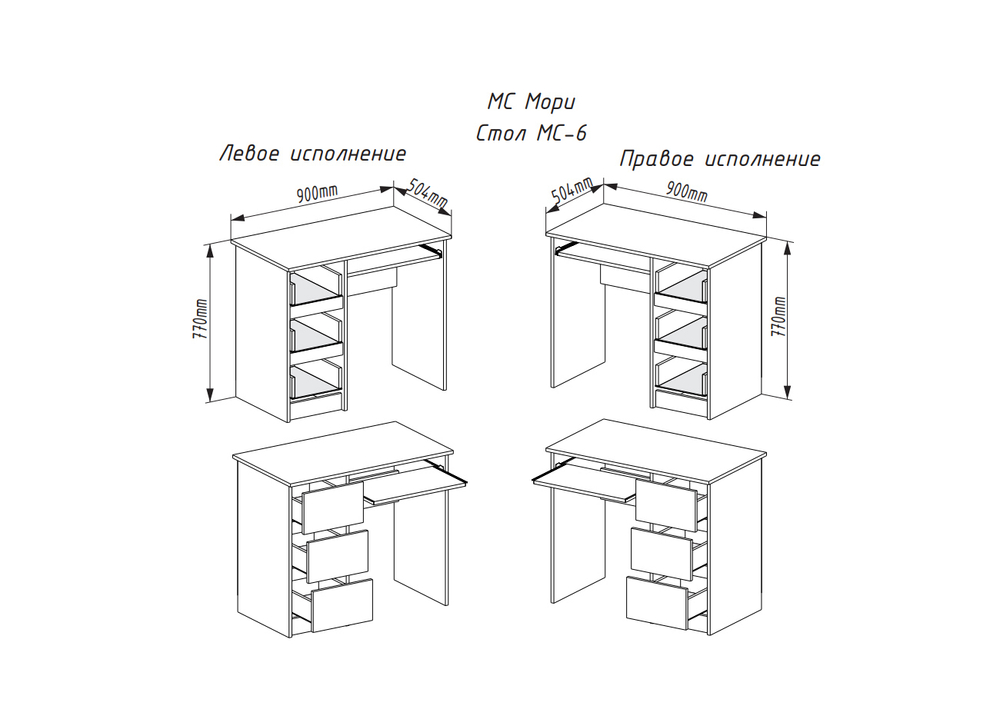 МС Мори
Стол МС-6

Левое исполнение

900mm
504mm
770mm

Правое исполнение

504mm
900mm
770mm