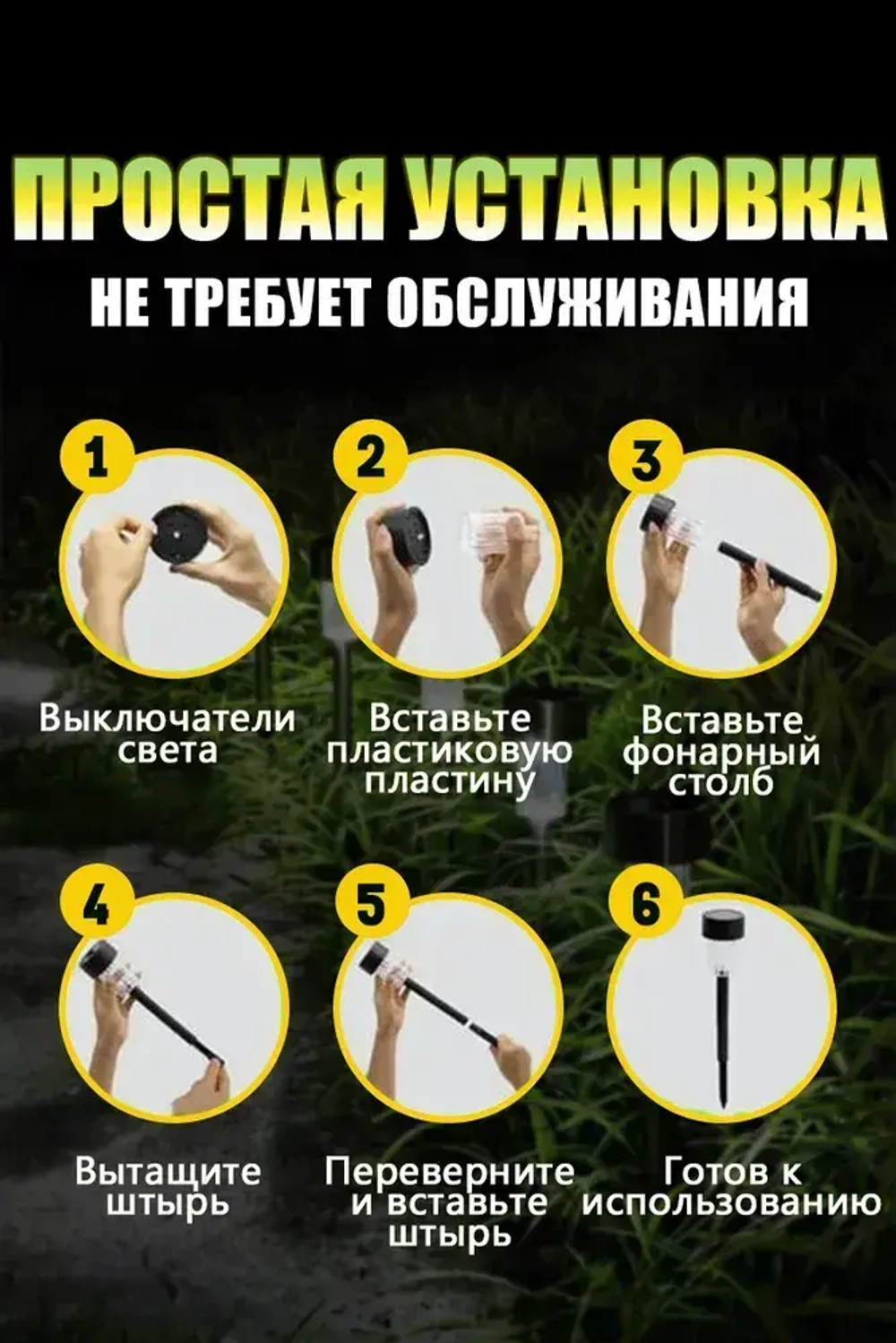 ПРОСТАЯ УСТАНОВКА

НЕ ТРЕБУЕТ ОБСЛУЖИВАНИЯ

1

Выключатели света

2

Вставьте пластиковую пластину

3

Вставьте фонарный столб

4

Вытащите штырь

5

Переверните и вставьте штырь

6

Готов к использованию