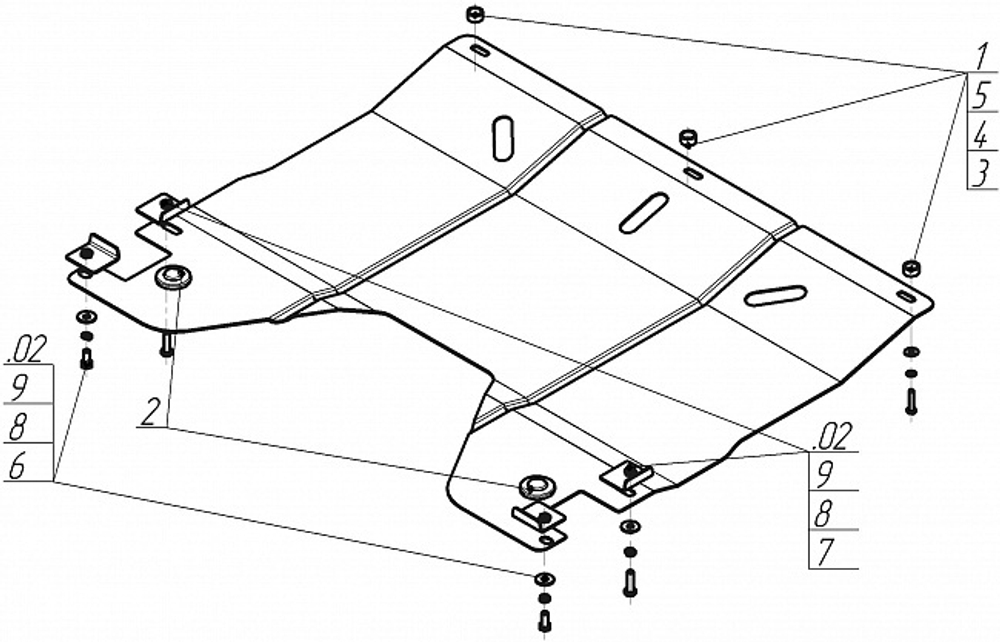 1
5
4
3

.02
9
8
6

2

.02
9
8
7