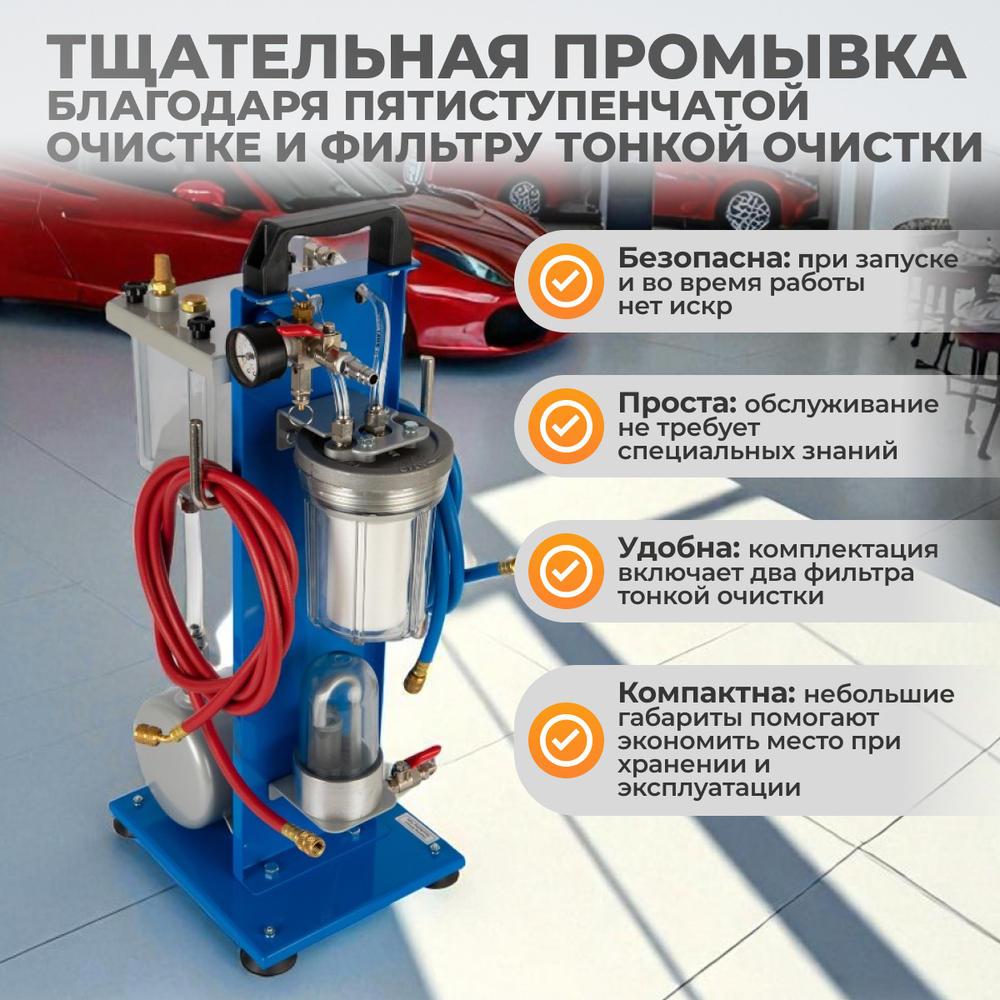 ТЩАТЕЛЬНАЯ ПРОМЫВКА БЛАГОДАРЯ ПЯТИСТУПЕНЧАТОЙ ОЧИСТКЕ И ФИЛЬТРУ ТОНКОЙ ОЧИСТКИ

Безопасна: при запуске и во время работы нет искр

Проста: обслуживание не требует специальных знаний

Удобна: комплектация включает два фильтра тонкой очистки

Компактна: небольшие габариты помогают экономить место при хранении и эксплуатации