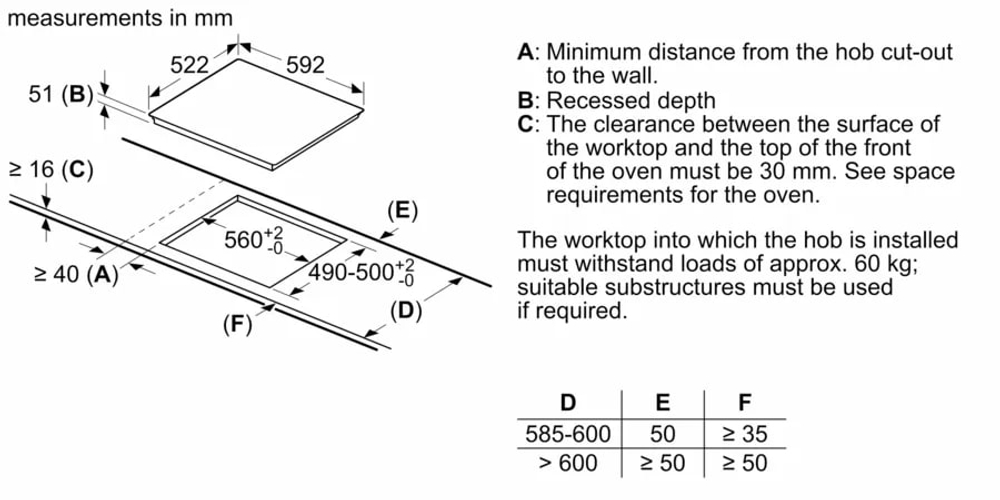 measurements in mm

522

592

51 (B)

≥ 16 (C)

(E)

$560^{+2}_{-0}$

≥ 40 (A)

$490\text{-}500^{+2}_{-0}$

(D)

(F)

A: Minimum distance from the hob cut-out to the wall.
B: Recessed depth
C: The clearance between the surface of the worktop and the top of the front of the oven must be 30 mm. See space requirements for the oven.

The worktop into which the hob is installed must withstand loads of approx. 60 kg; suitable substructures must be used if required.

| D | E | F |
|---|---|---|
| 585-600 | 50 | ≥ 35 |
| > 600 | ≥ 50 | ≥ 50 |