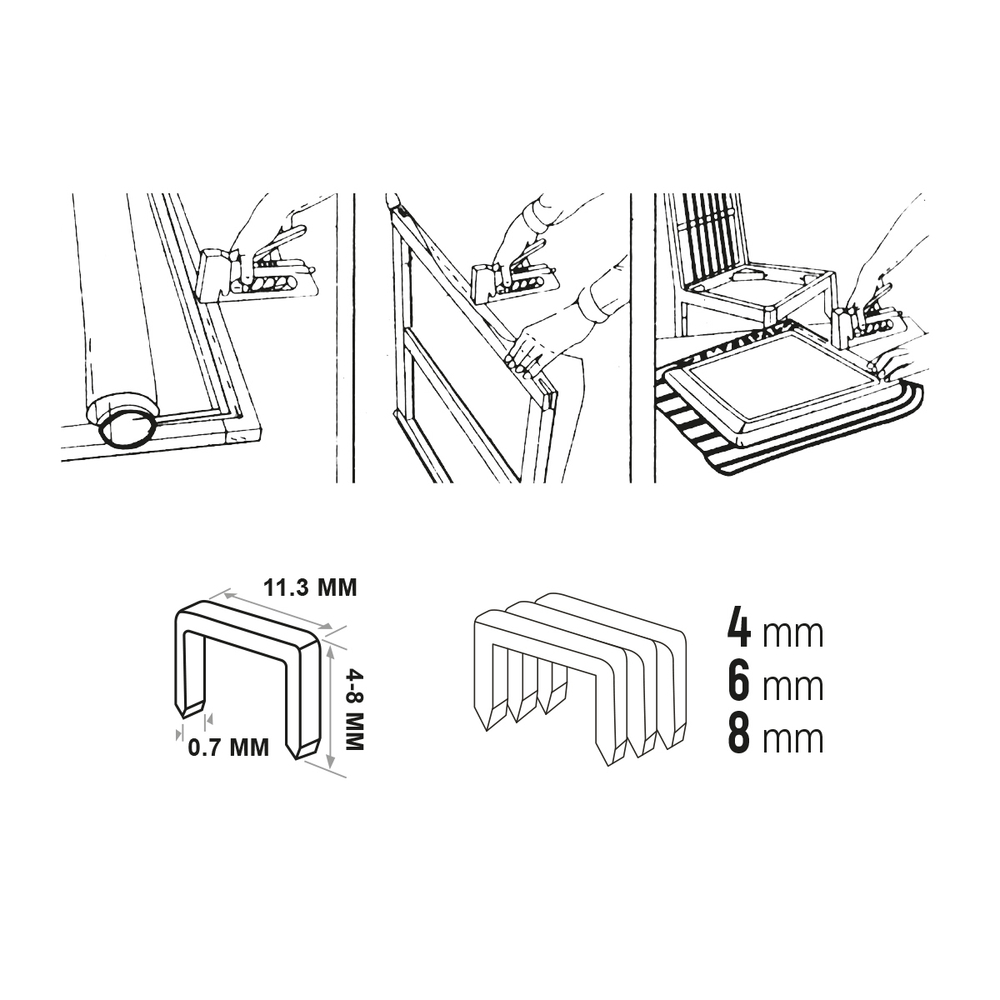 11.3 MM
4-8 MM
0.7 MM

4 mm
6 mm
8 mm