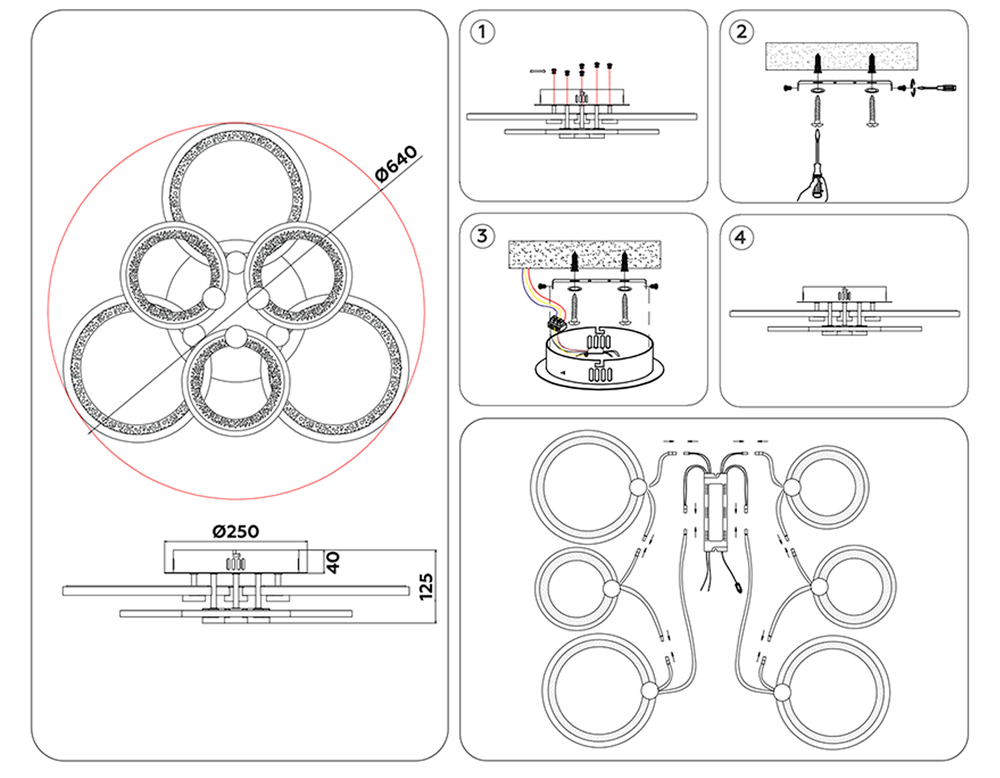 Ø640

Ø250

40

125

1

2

3

4