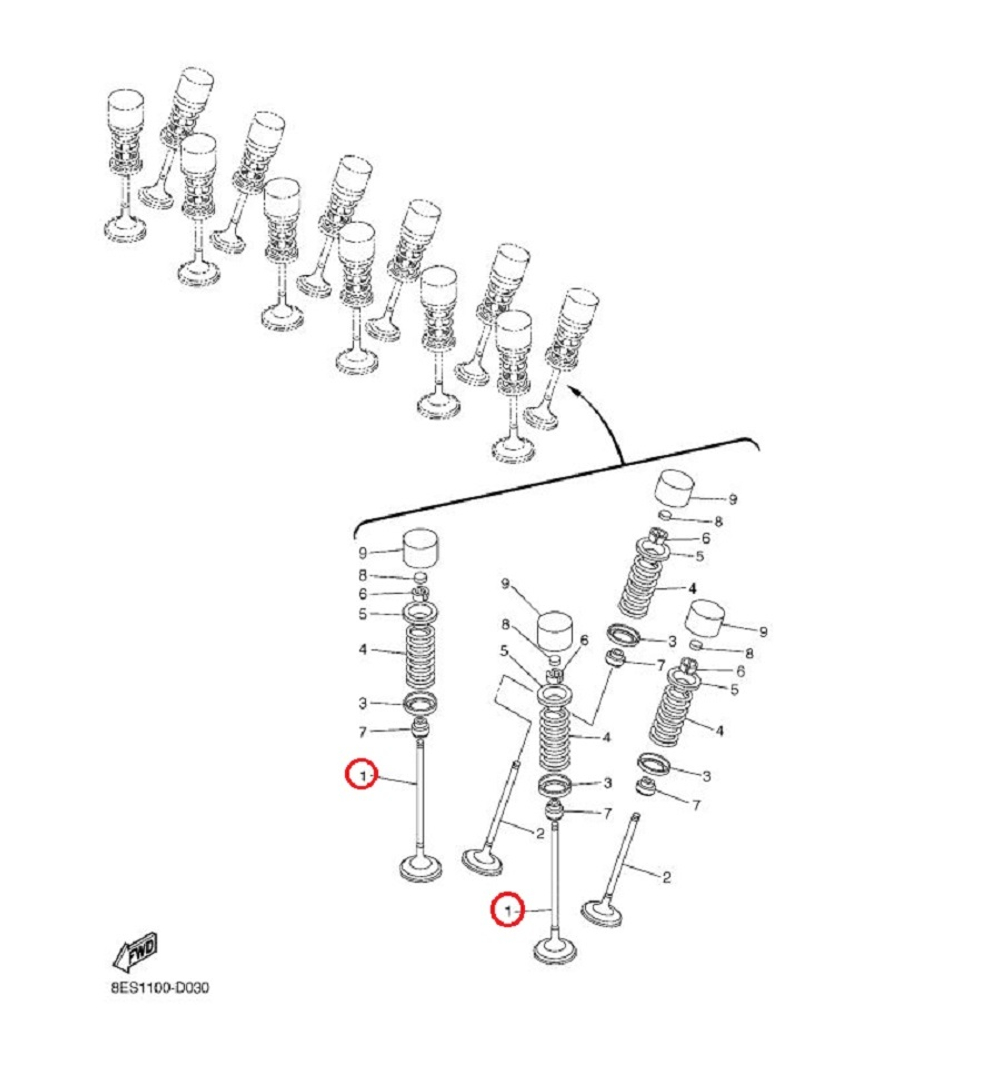 9
8
6
5
4
3
7
1

9
8
6
5
4
3
7
2
1

9
8
6
5
4
3
7

9
8
6
5
4
3
7
2

FWD

8ES1100-D030