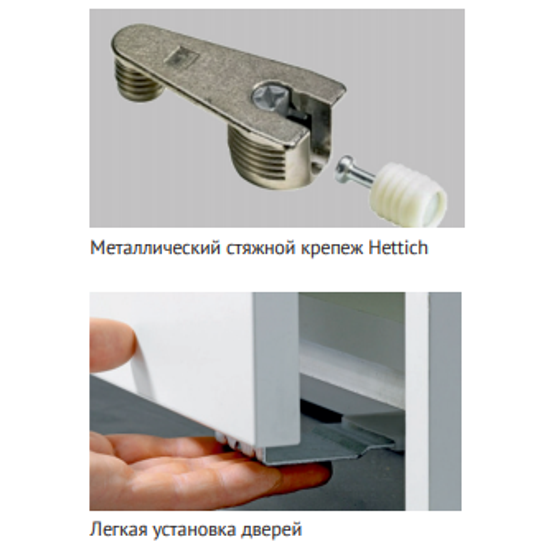 Металлический стяжной крепеж Hettich

Легкая установка дверей