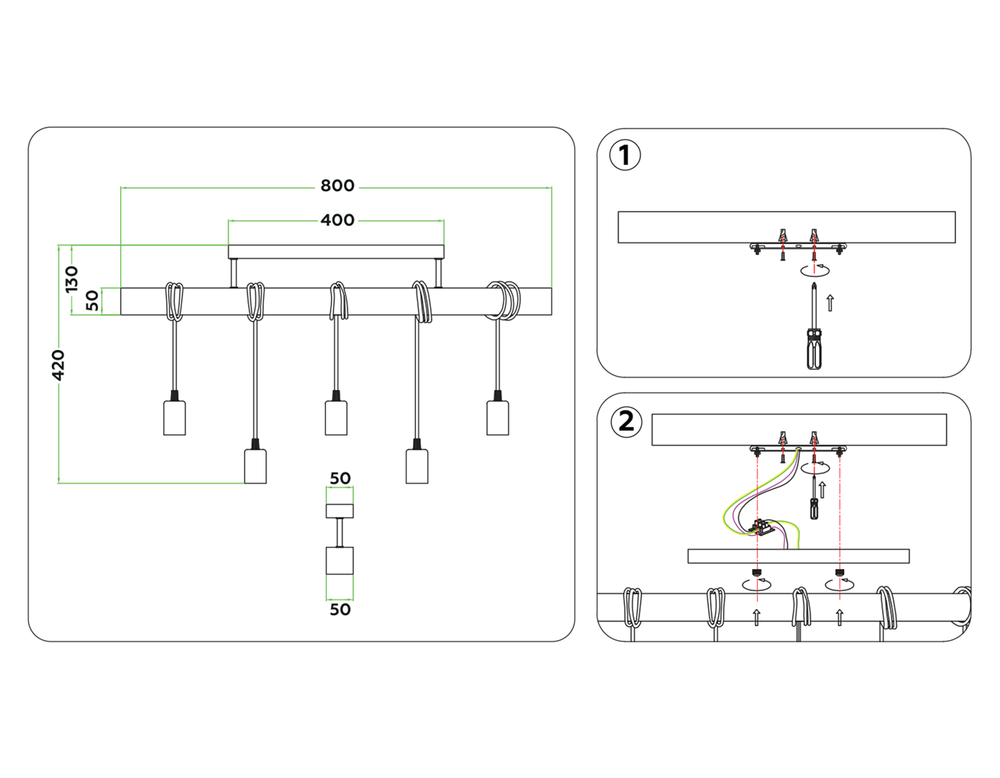 800
400
130
50
420
50
50
1
2