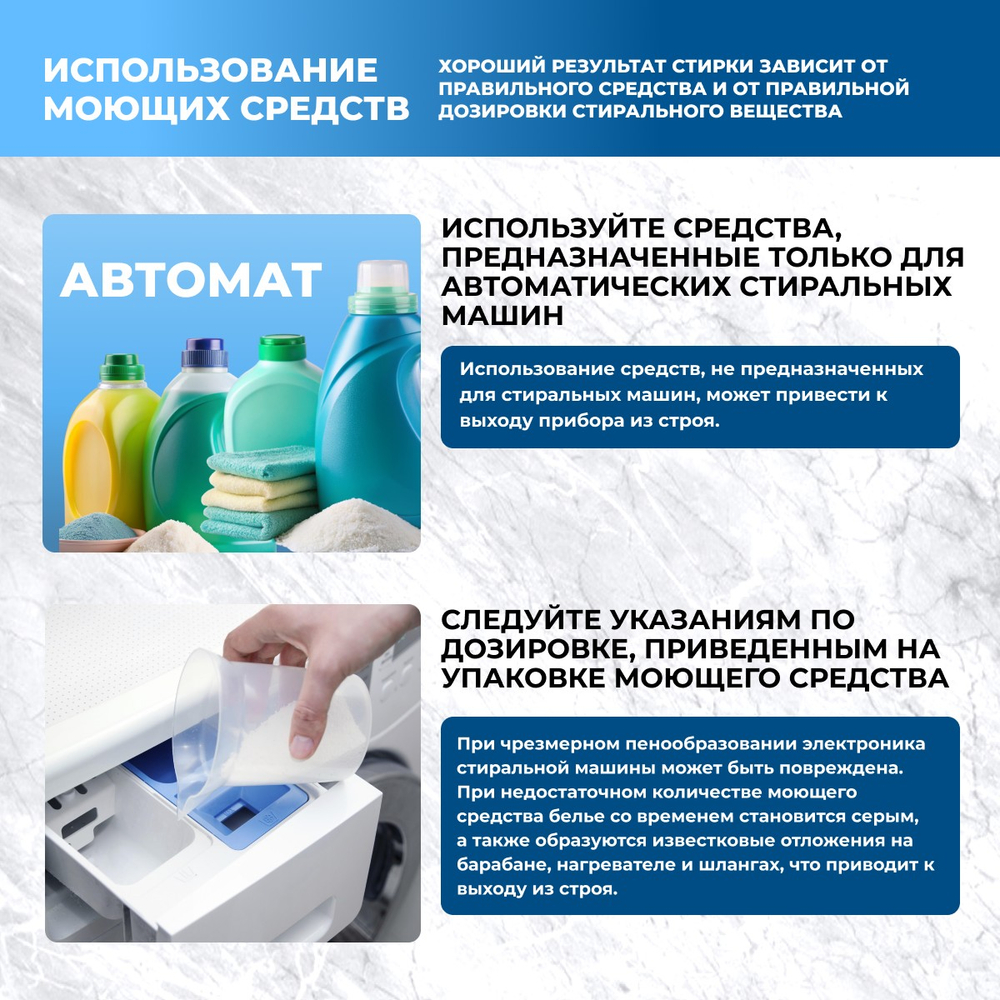 ИСПОЛЬЗОВАНИЕ МОЮЩИХ СРЕДСТВ

ХОРОШИЙ РЕЗУЛЬТАТ СТИРКИ ЗАВИСИТ ОТ ПРАВИЛЬНОГО СРЕДСТВА И ОТ ПРАВИЛЬНОЙ ДОЗИРОВКИ СТИРАЛЬНОГО ВЕЩЕСТВА

АВТОМАТ

ИСПОЛЬЗУЙТЕ СРЕДСТВА, ПРЕДНАЗНАЧЕННЫЕ ТОЛЬКО ДЛЯ АВТОМАТИЧЕСКИХ СТИРАЛЬНЫХ МАШИН

Использование средств, не предназначенных для стиральных машин, может привести к выходу прибора из строя.

СЛЕДУЙТЕ УКАЗАНИЯМ ПО ДОЗИРОВКЕ, ПРИВЕДЕННЫМ НА УПАКОВКЕ МОЮЩЕГО СРЕДСТВА

При чрезмерном пенообразовании электроника стиральной машины может быть повреждена. При недостаточном количестве моющего средства белье со временем становится серым, а также образуются известковые отложения на барабане, нагревателе и шлангах, что приводит к выходу из строя.