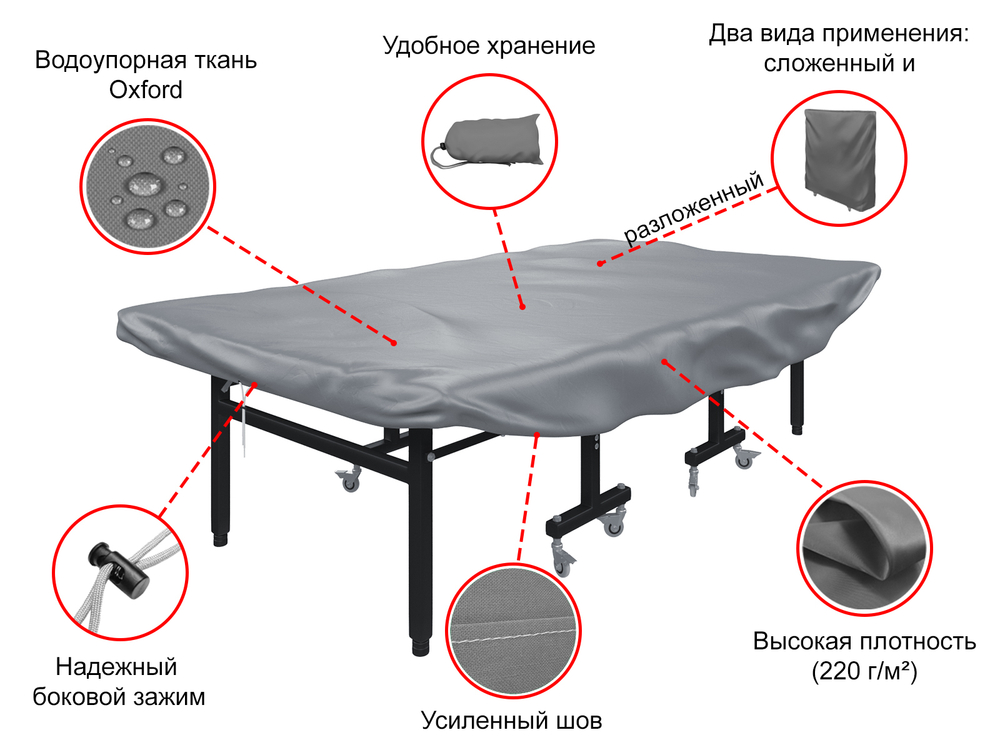 Водоупорная ткань Oxford

Удобное хранение

Два вида применения: сложенный и

разложенный

Надежный боковой зажим

Усиленный шов

Высокая плотность (220 г/м²)